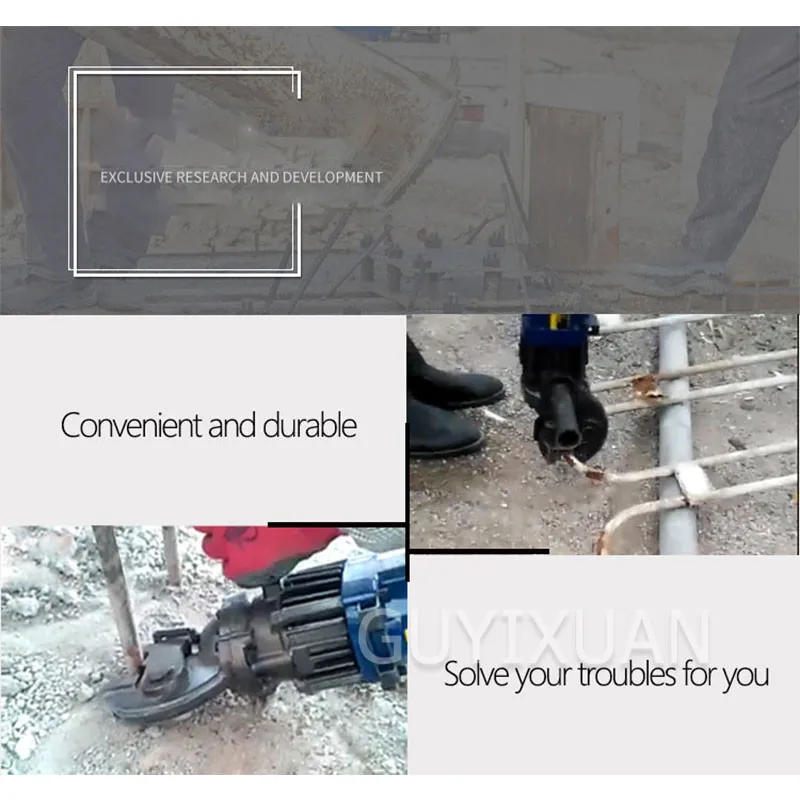 EXCLUSIVE RESEARCH AND DEVELOPMENT

Convenient and durable

GUYIXUAN

Solve your troubles for you