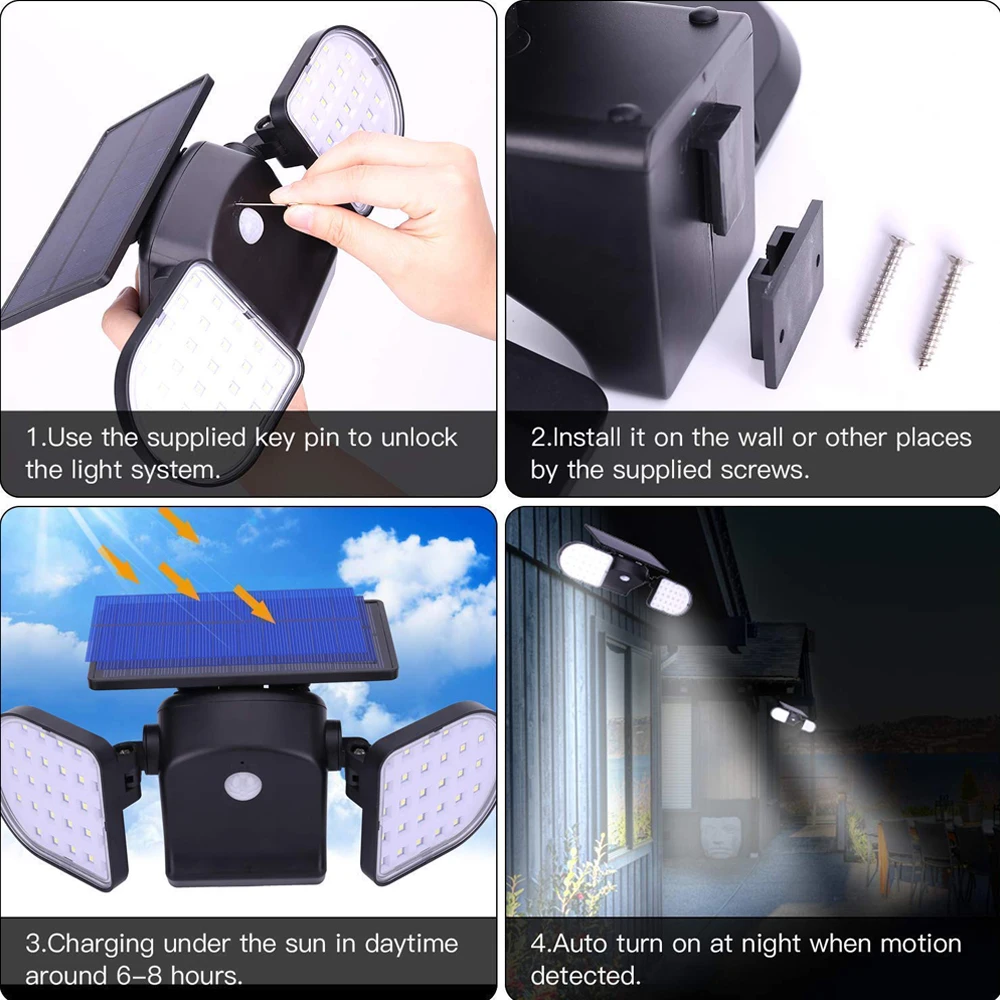 1.Use the supplied key pin to unlock the light system.

2.Install it on the wall or other places by the supplied screws.

3.Charging under the sun in daytime around 6-8 hours.

4.Auto turn on at night when motion detected.