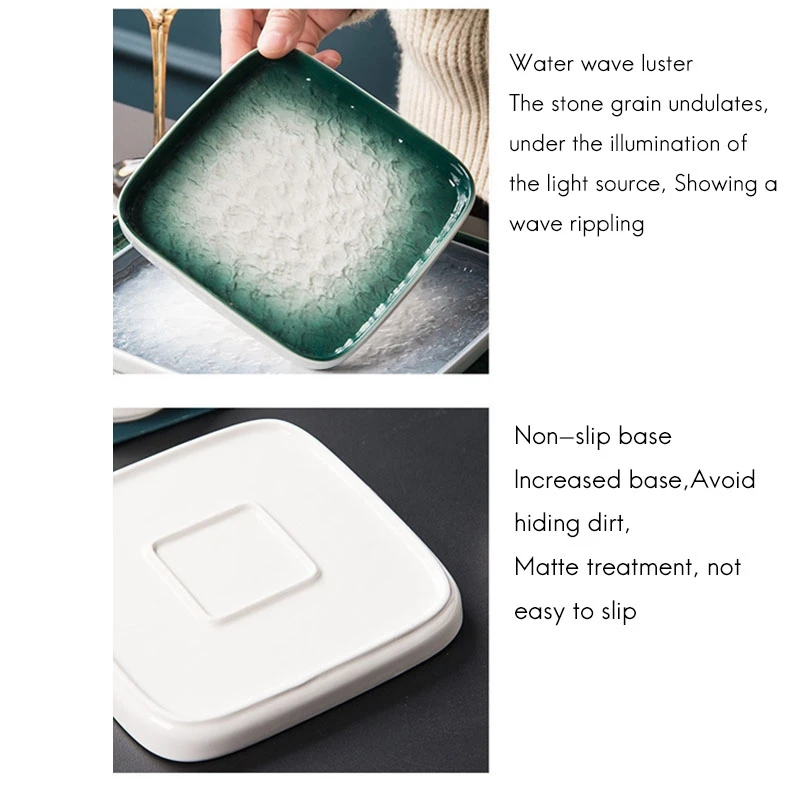 Water wave luster
The stone grain undulates, under the illumination of the light source, Showing a wave rippling

Non–slip base
Increased base,Avoid hiding dirt,
Matte treatment, not easy to slip