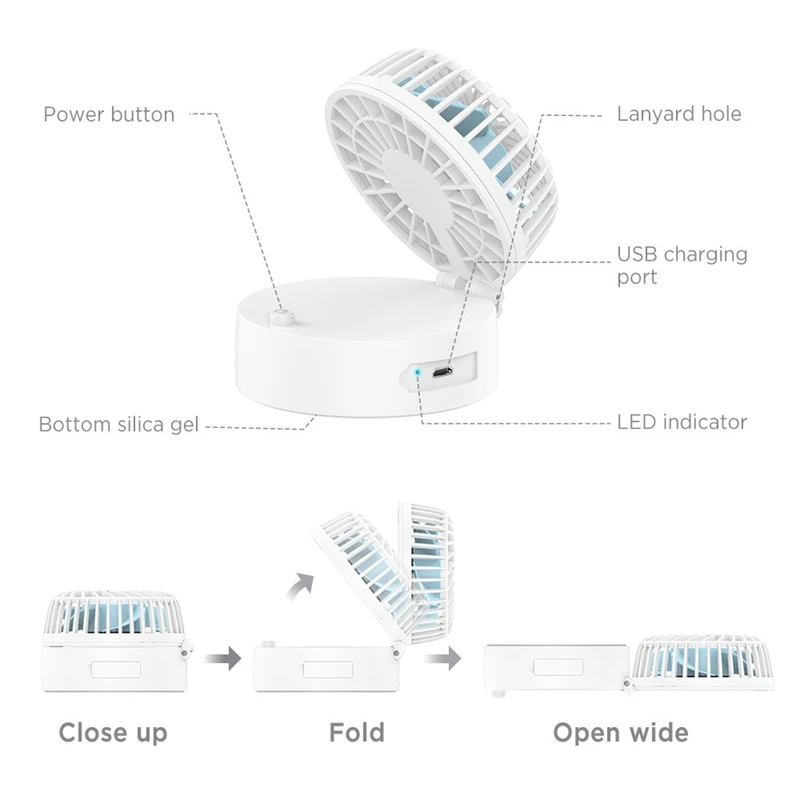 Power button

Lanyard hole

USB charging port

Bottom silica gel

LED indicator

Close up

Fold

Open wide