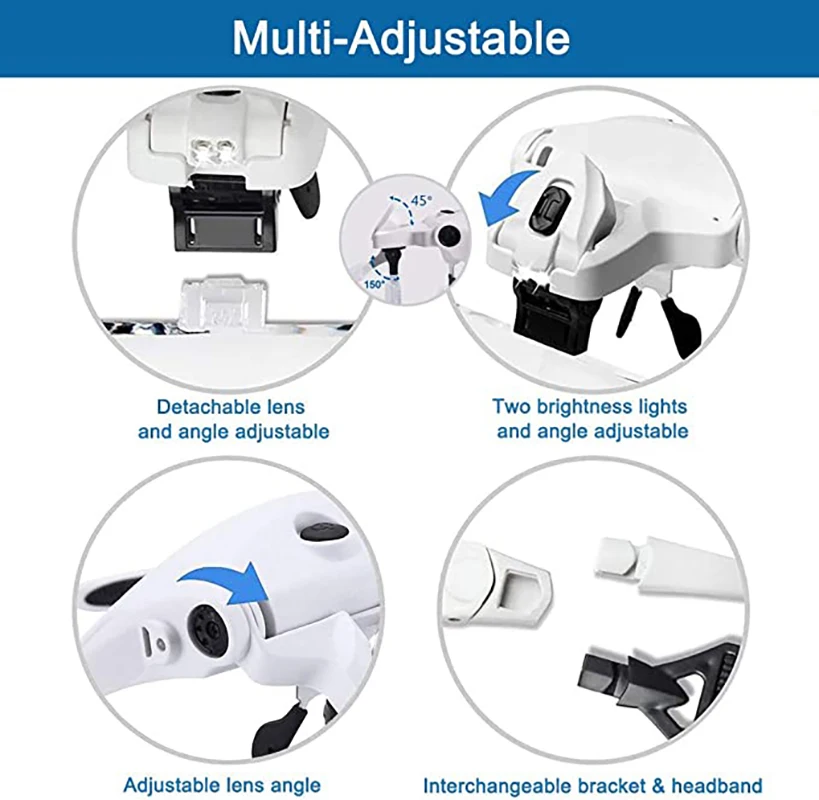 Multi-Adjustable

45°

150°

Detachable lens and angle adjustable

Two brightness lights and angle adjustable

Adjustable lens angle

Interchangeable bracket & headband