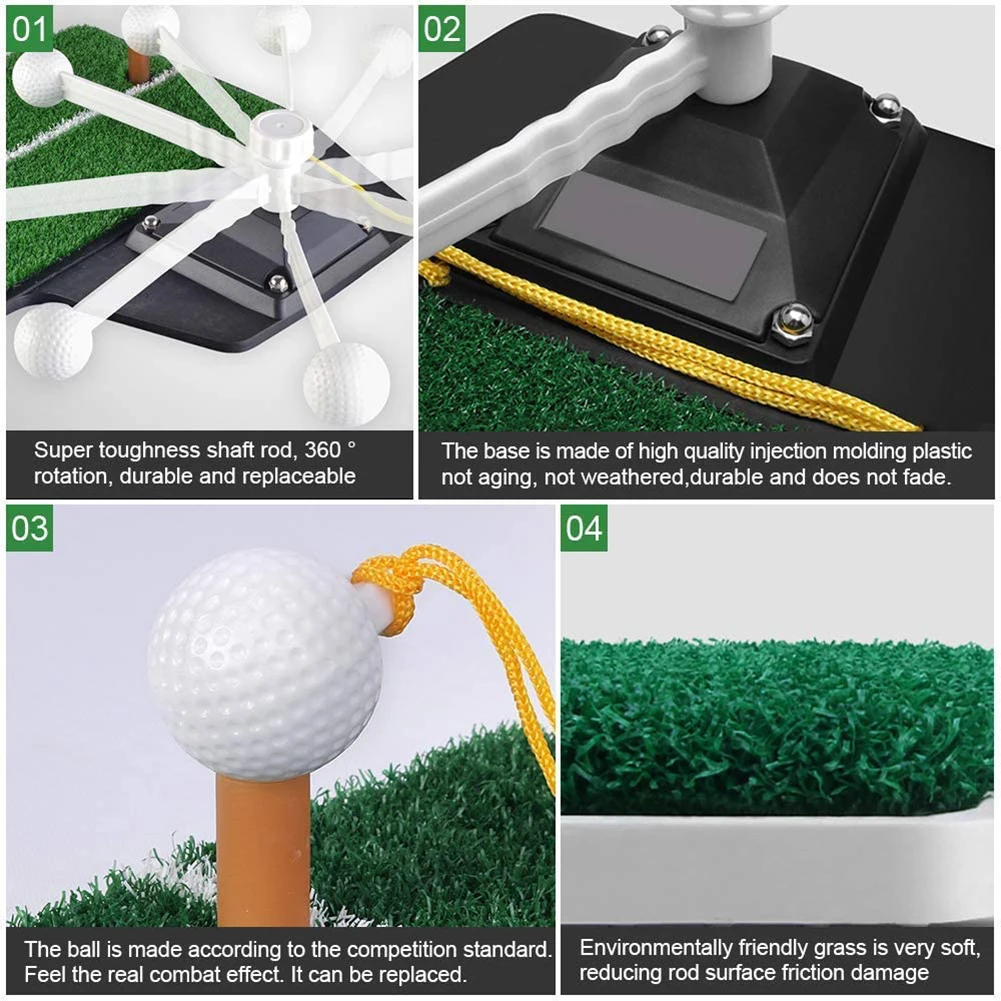 01

Super toughness shaft rod, 360 ° rotation, durable and replaceable

02

The base is made of high quality injection molding plastic not aging, not weathered,durable and does not fade.

03

The ball is made according to the competition standard. Feel the real combat effect. It can be replaced.

04

Environmentally friendly grass is very soft, reducing rod surface friction damage