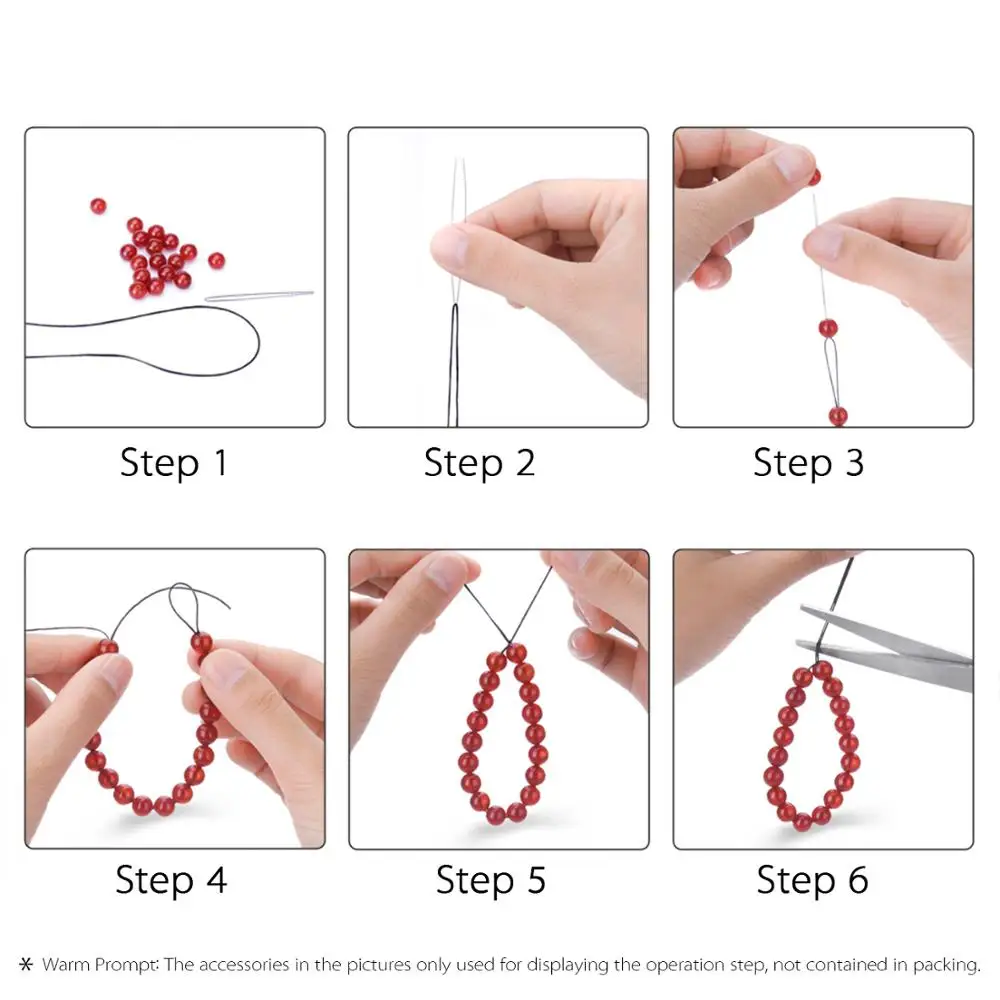 Step 1

Step 2

Step 3

Step 4

Step 5

Step 6

* Warm Prompt: The accessories in the pictures only used for displaying the operation step, not contained in packing.