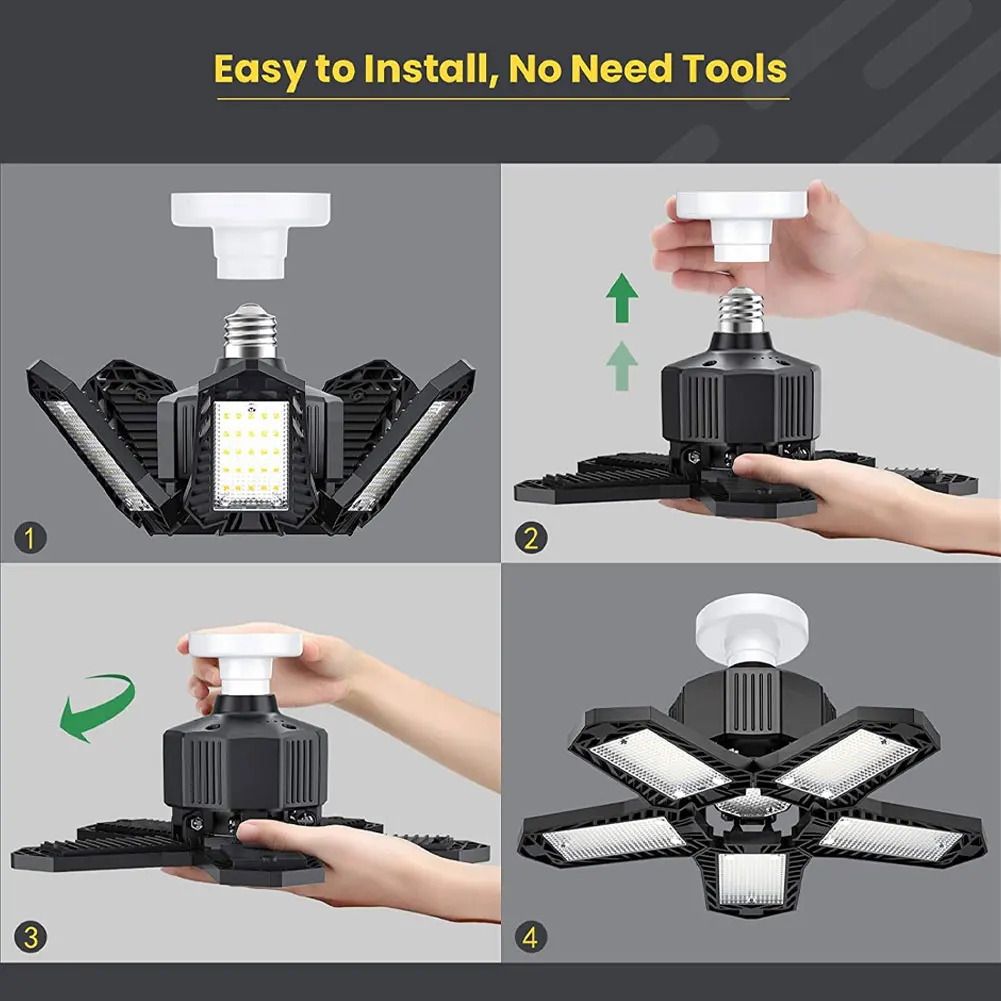 Easy to Install, No Need Tools

1

2

3

4