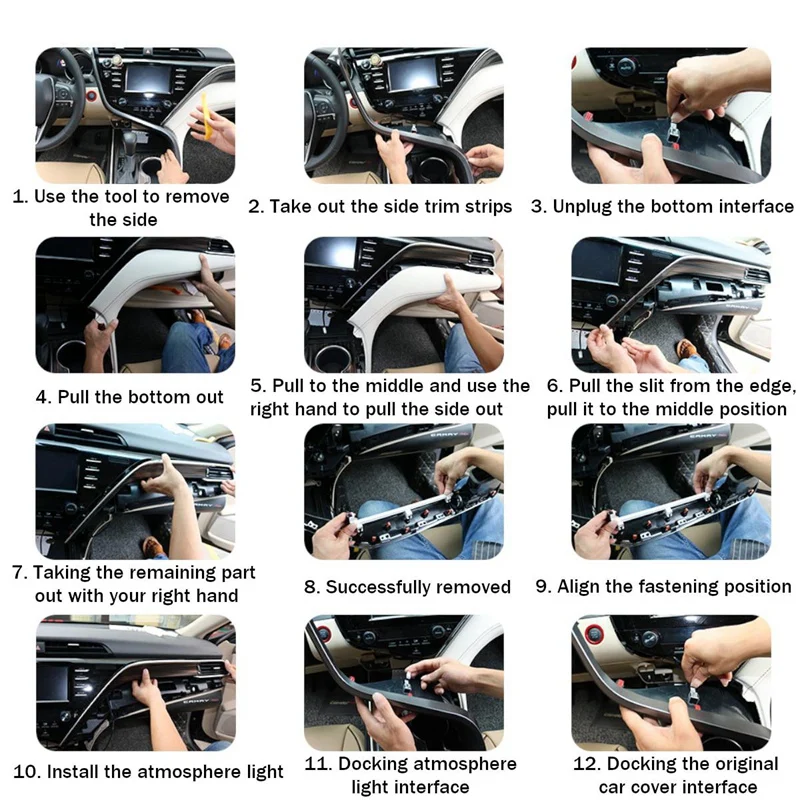 1. Use the tool to remove the side

2. Take out the side trim strips

3. Unplug the bottom interface

4. Pull the bottom out

5. Pull to the middle and use the right hand to pull the side out

6. Pull the slit from the edge, pull it to the middle position

7. Taking the remaining part out with your right hand

8. Successfully removed

9. Align the fastening position

10. Install the atmosphere light

11. Docking atmosphere light interface

12. Docking the original car cover interface