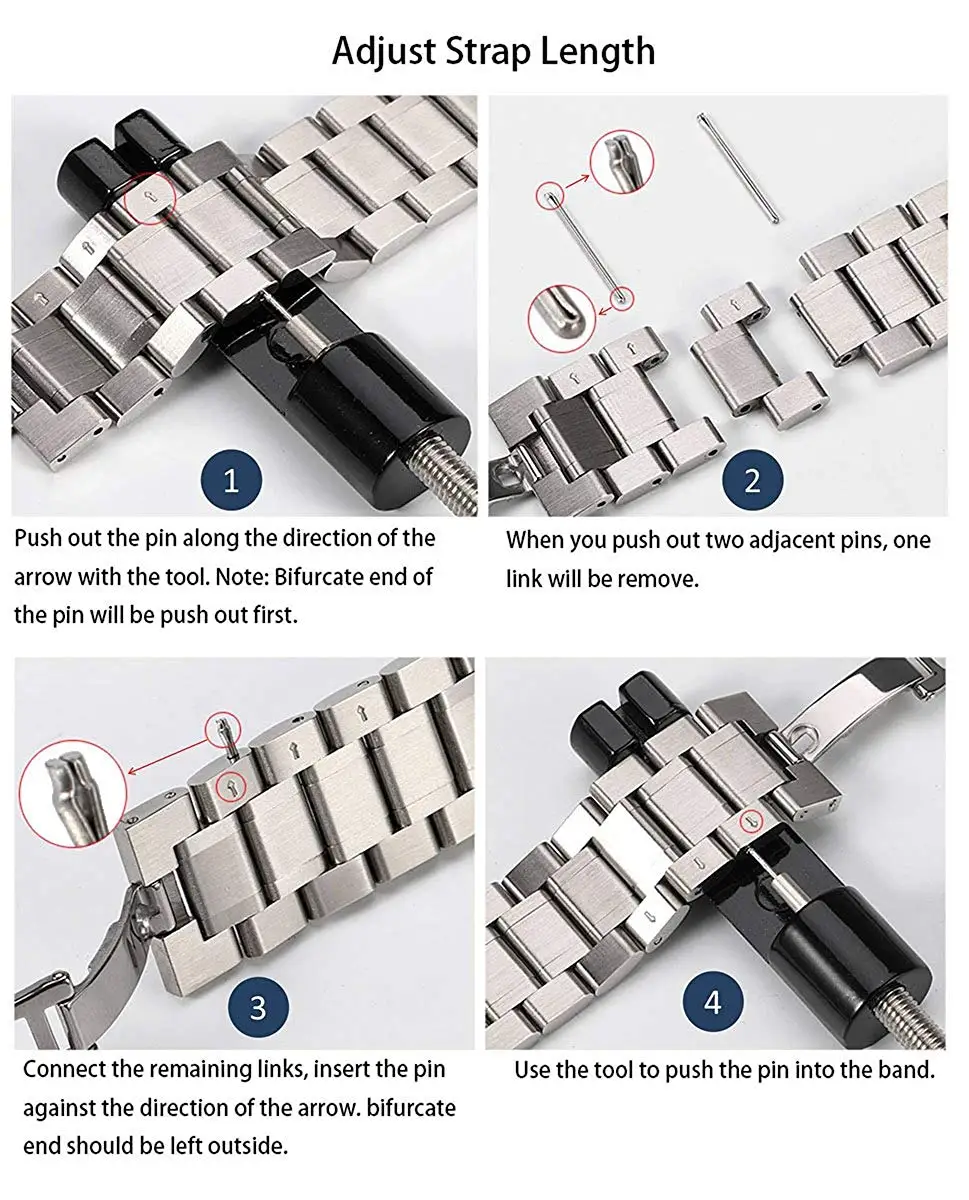 Adjust Strap Length

1

Push out the pin along the direction of the arrow with the tool. Note: Bifurcate end of the pin will be push out first.

2

When you push out two adjacent pins, one link will be remove.

3

Connect the remaining links, insert the pin against the direction of the arrow. bifurcate end should be left outside.

4

Use the tool to push the pin into the band.