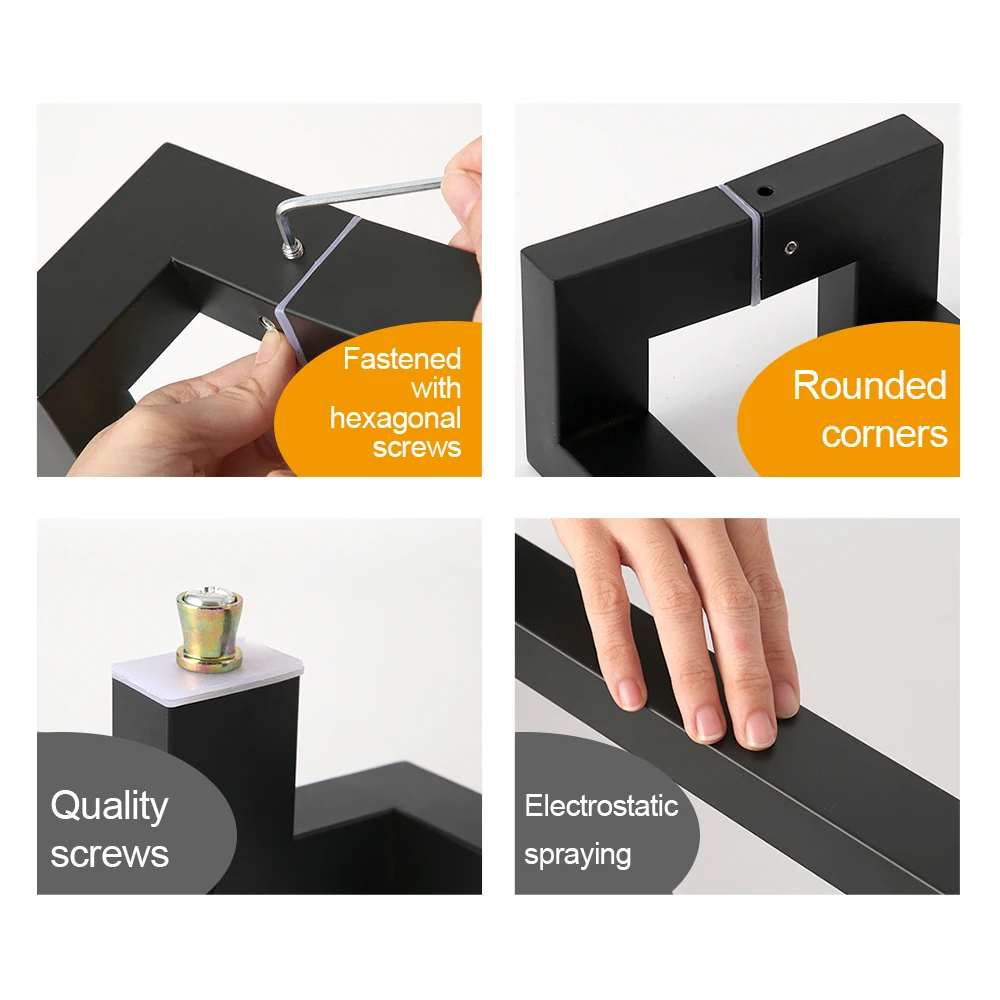 Fastened with hexagonal screws

Rounded corners

Quality screws

Electrostatic spraying