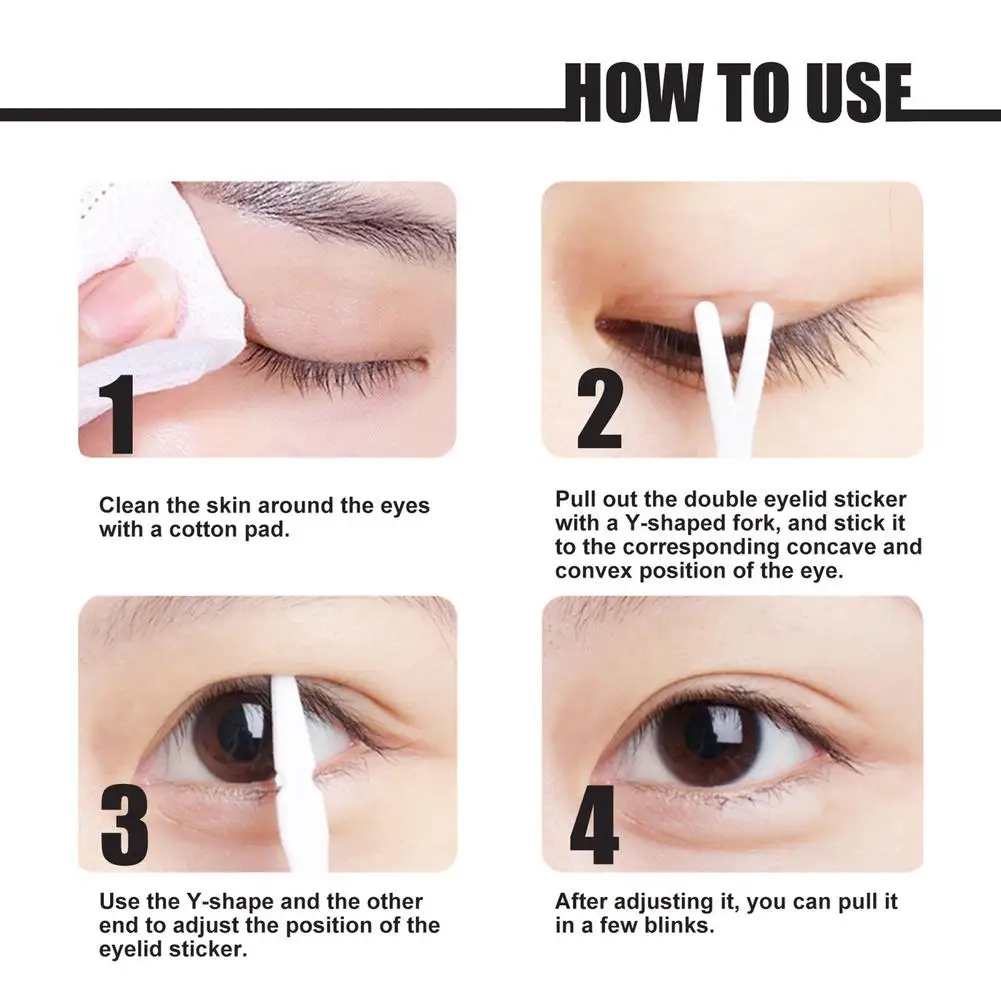 HOW TO USE

1

Clean the skin around the eyes with a cotton pad.

2

Pull out the double eyelid sticker with a Y-shaped fork, and stick it to the corresponding concave and convex position of the eye.

3

Use the Y-shape and the other end to adjust the position of the eyelid sticker.

4

After adjusting it, you can pull it in a few blinks.