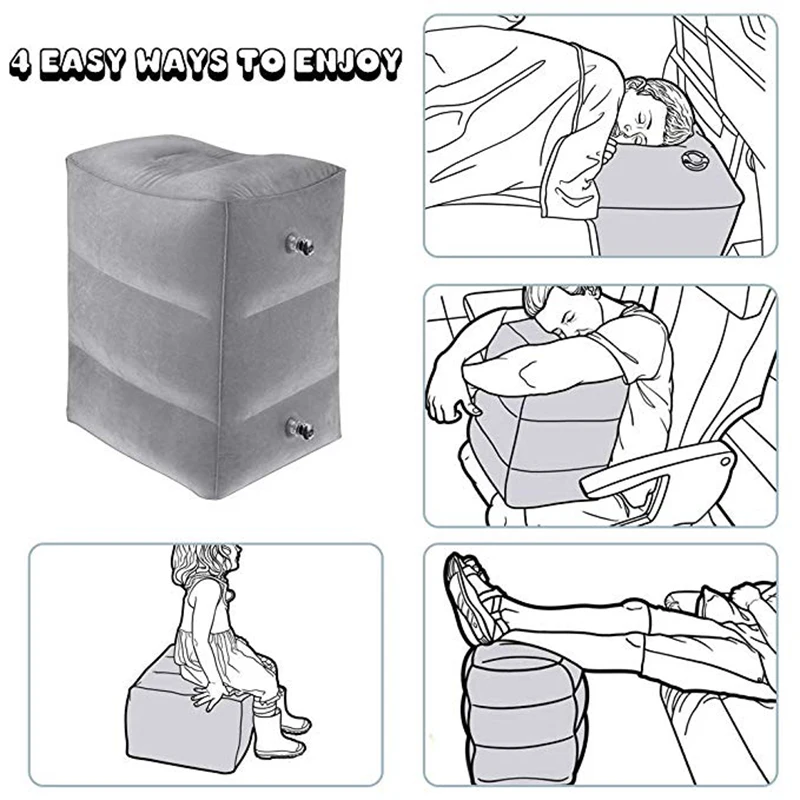 4 EASY WAYS TO ENJOY