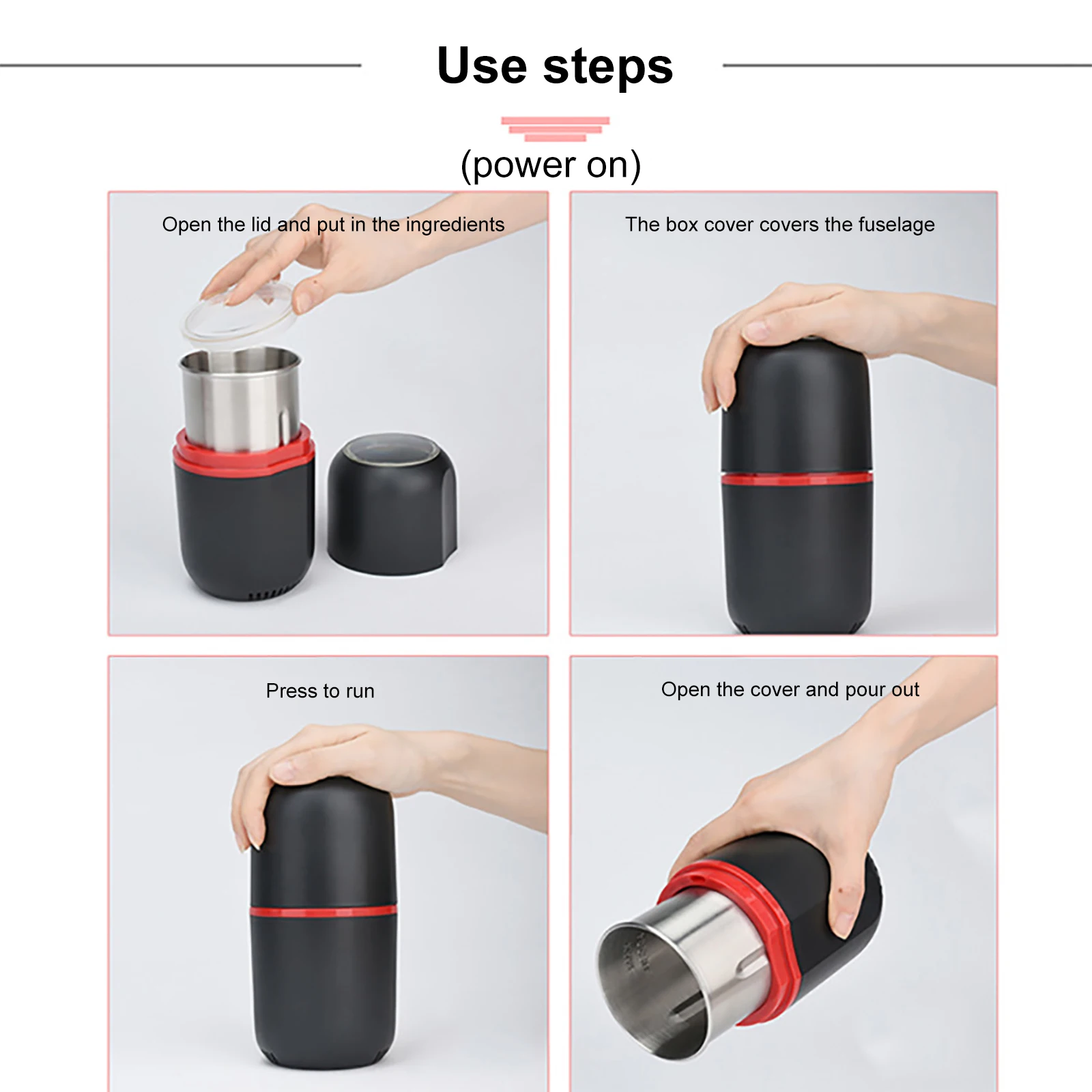 Use steps

(power on)

Open the lid and put in the ingredients

The box cover covers the fuselage

Press to run

Open the cover and pour out