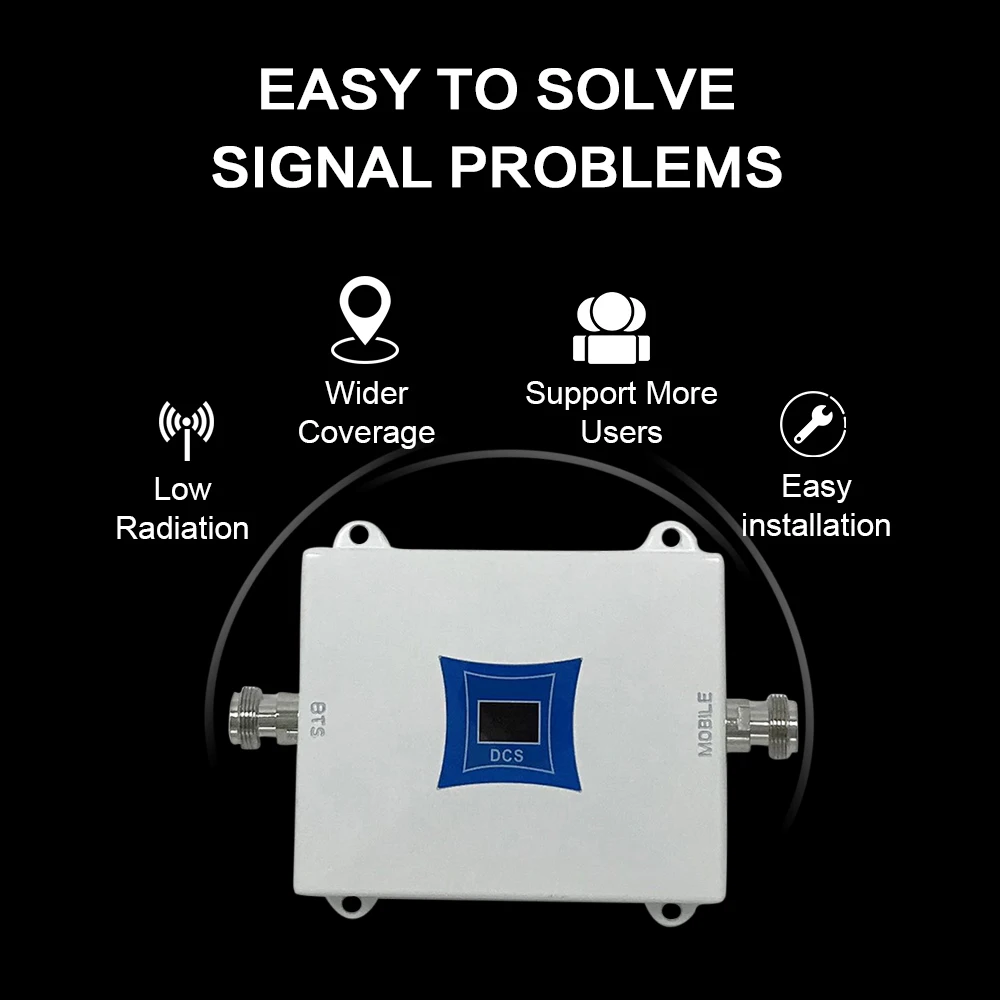 EASY TO SOLVE SIGNAL PROBLEMS

Low Radiation

Wider Coverage

Support More Users

Easy installation

BTS

DCS

MOBILE