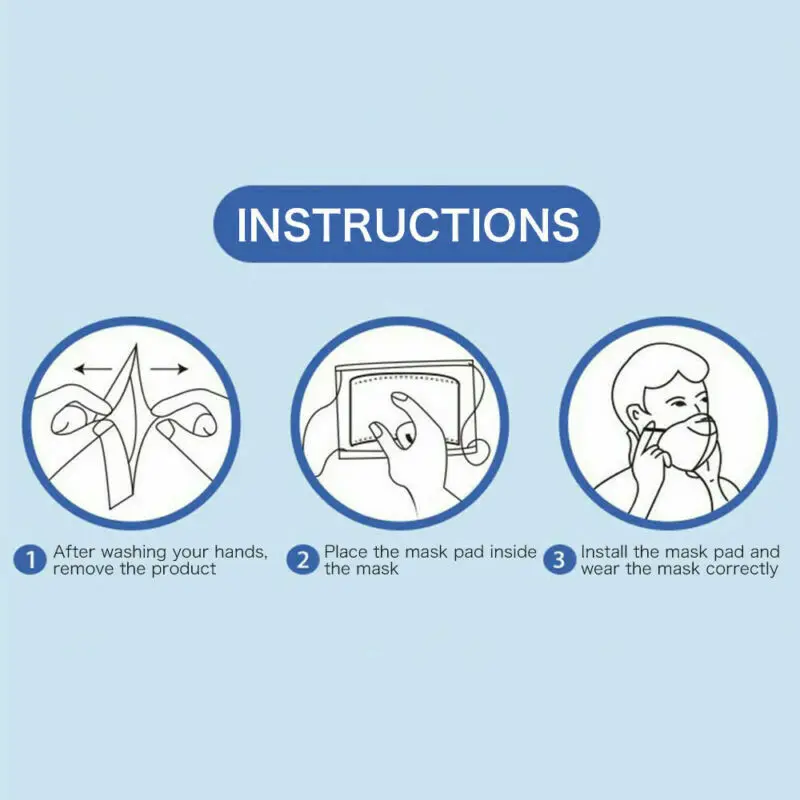 INSTRUCTIONS

1 After washing your hands, remove the product

2 Place the mask pad inside the mask

3 Install the mask pad and wear the mask correctly