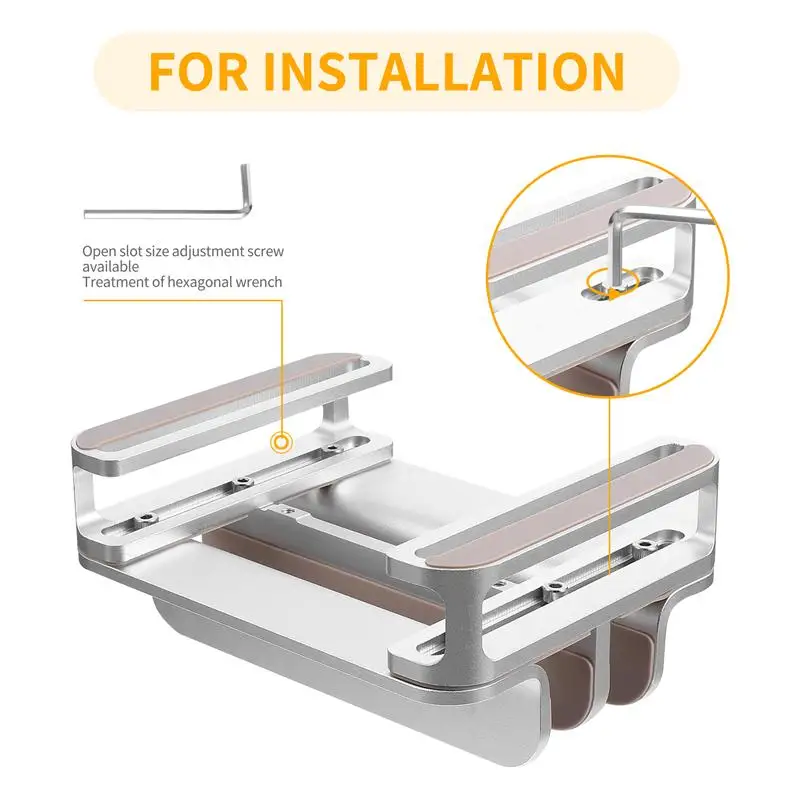 FOR INSTALLATION

Open slot size adjustment screw available
Treatment of hexagonal wrench