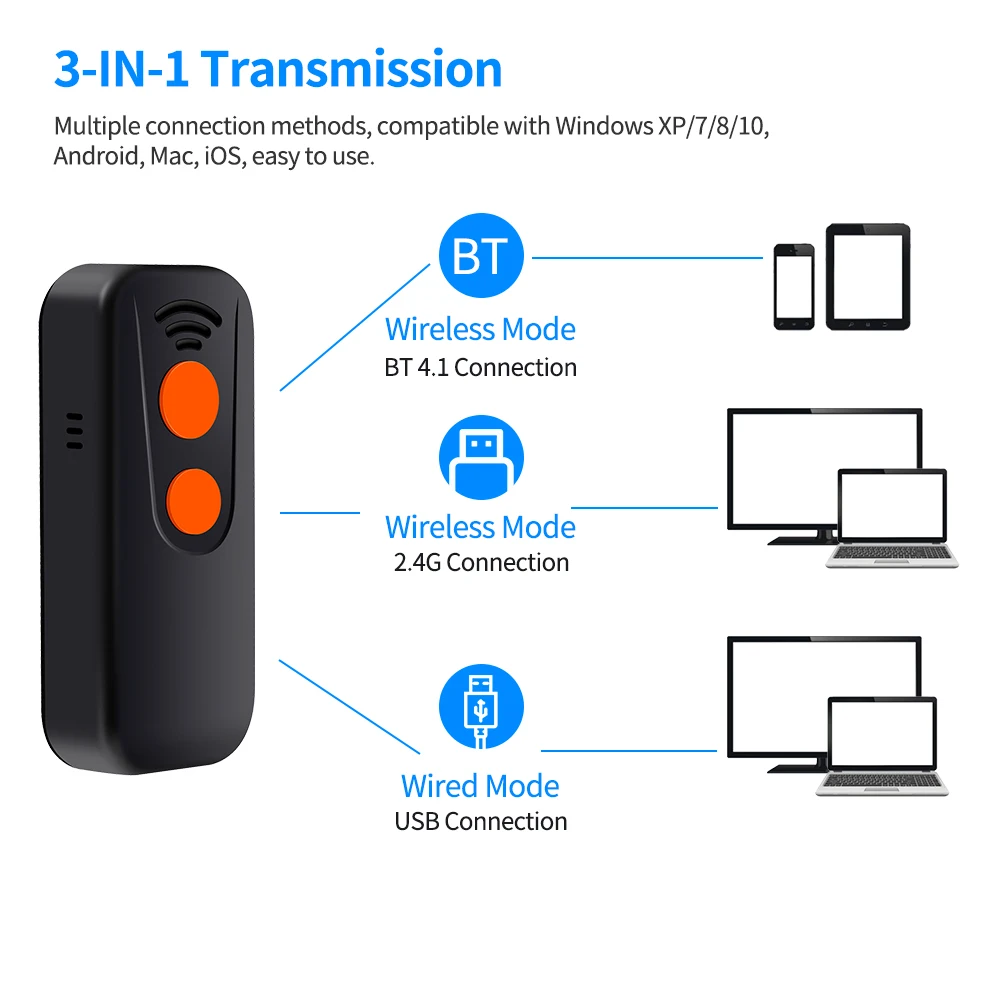 3-IN-1 Transmission

Multiple connection methods, compatible with Windows XP/7/8/10, Android, Mac, iOS, easy to use.

BT

Wireless Mode
BT 4.1 Connection

Wireless Mode
2.4G Connection

Wired Mode
USB Connection