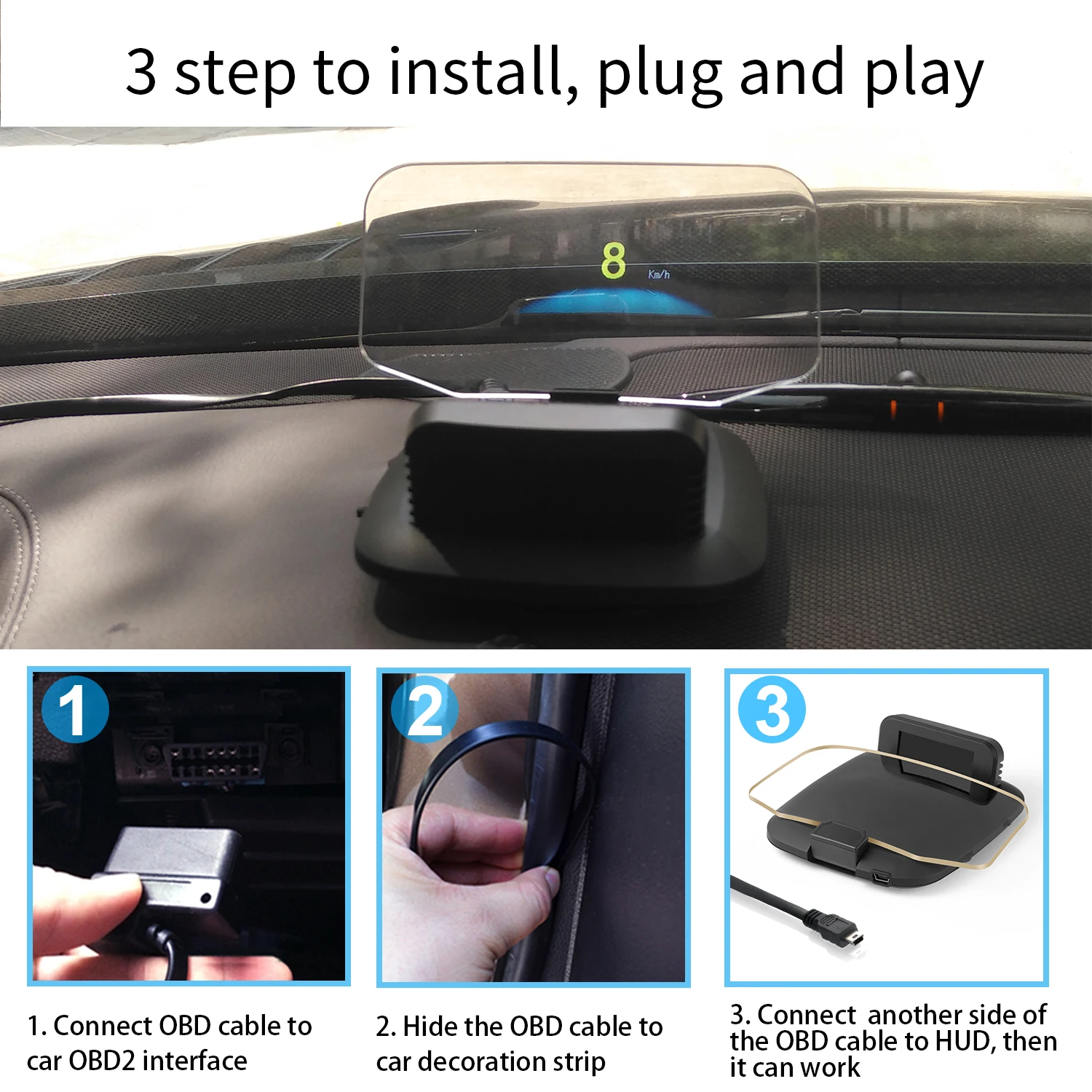 3 step to install, plug and play

8 Km/h

1

2

3

1. Connect OBD cable to car OBD2 interface

2. Hide the OBD cable to car decoration strip

3. Connect another side of the OBD cable to HUD, then it can work