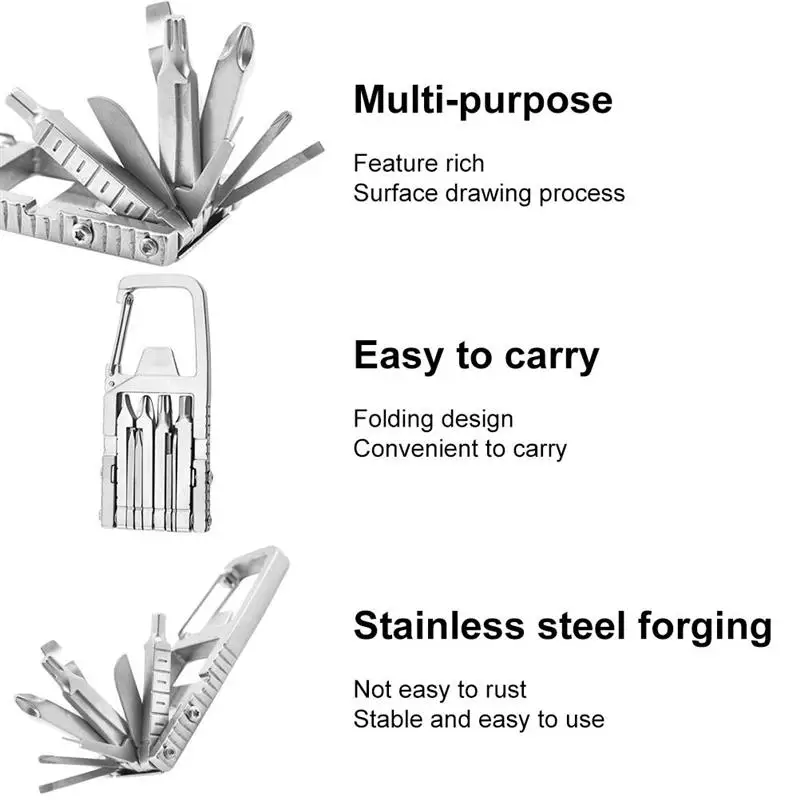 Multi-purpose

Feature rich
Surface drawing process

Easy to carry

Folding design
Convenient to carry

Stainless steel forging

Not easy to rust
Stable and easy to use