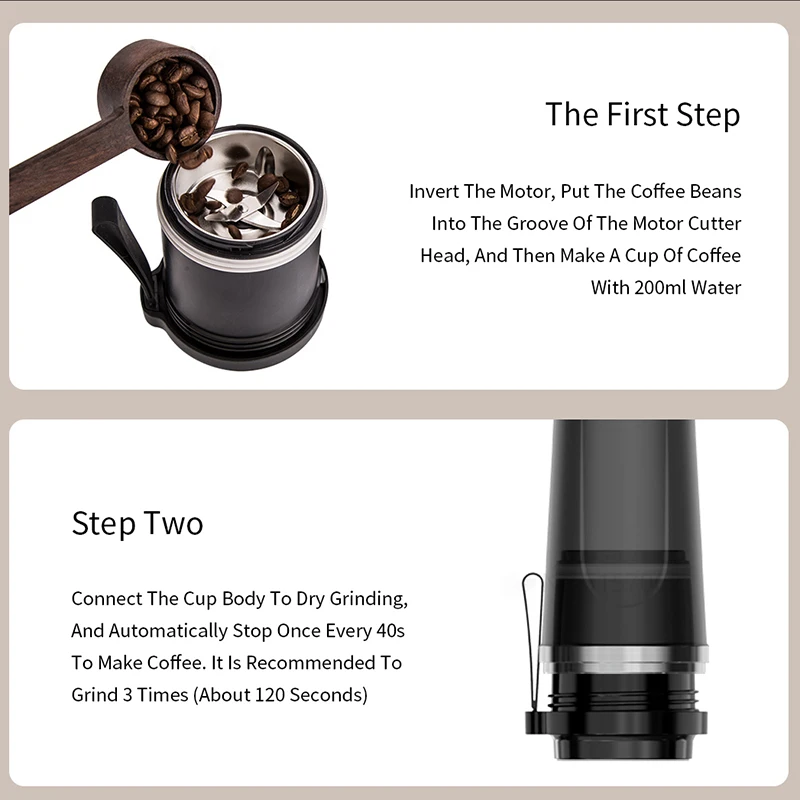 The First Step

Invert The Motor, Put The Coffee Beans Into The Groove Of The Motor Cutter Head, And Then Make A Cup Of Coffee With 200ml Water

Step Two

Connect The Cup Body To Dry Grinding, And Automatically Stop Once Every 40s To Make Coffee. It Is Recommended To Grind 3 Times (About 120 Seconds)