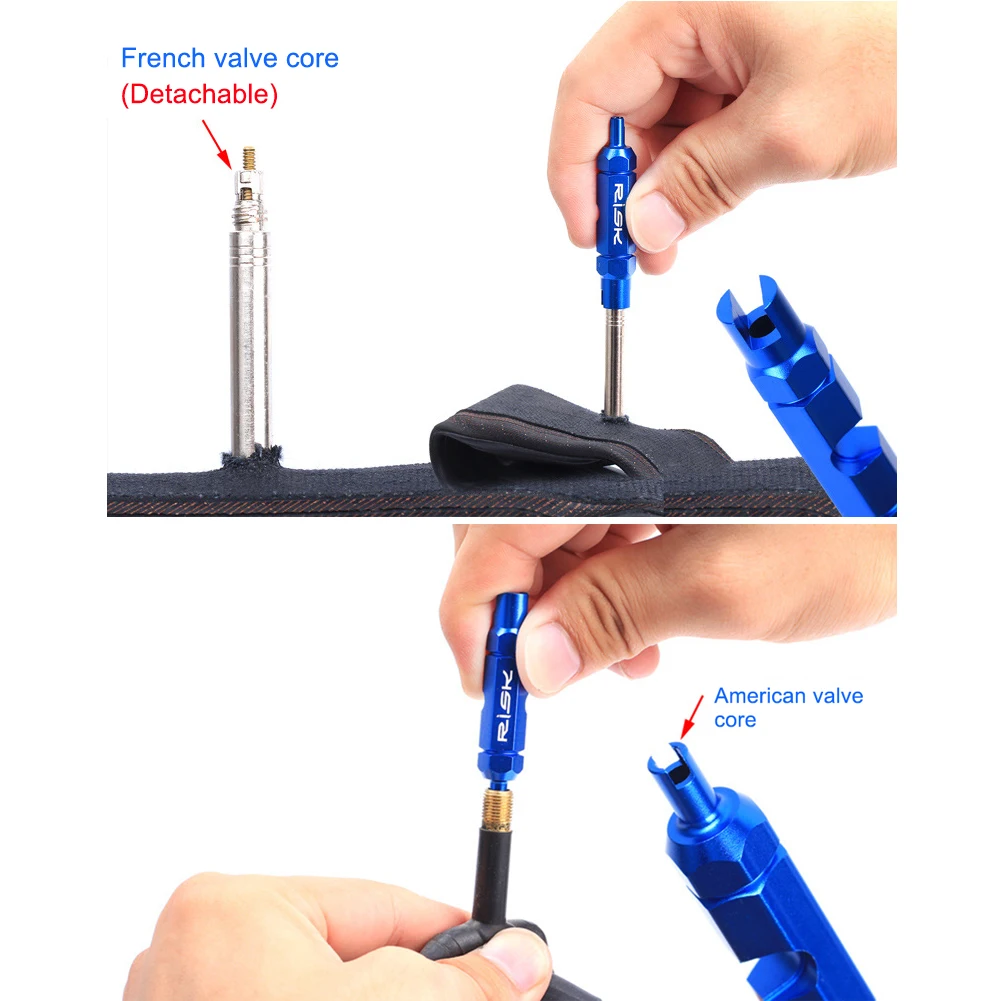 French valve core
(Detachable)

RISK

RISK

American valve core