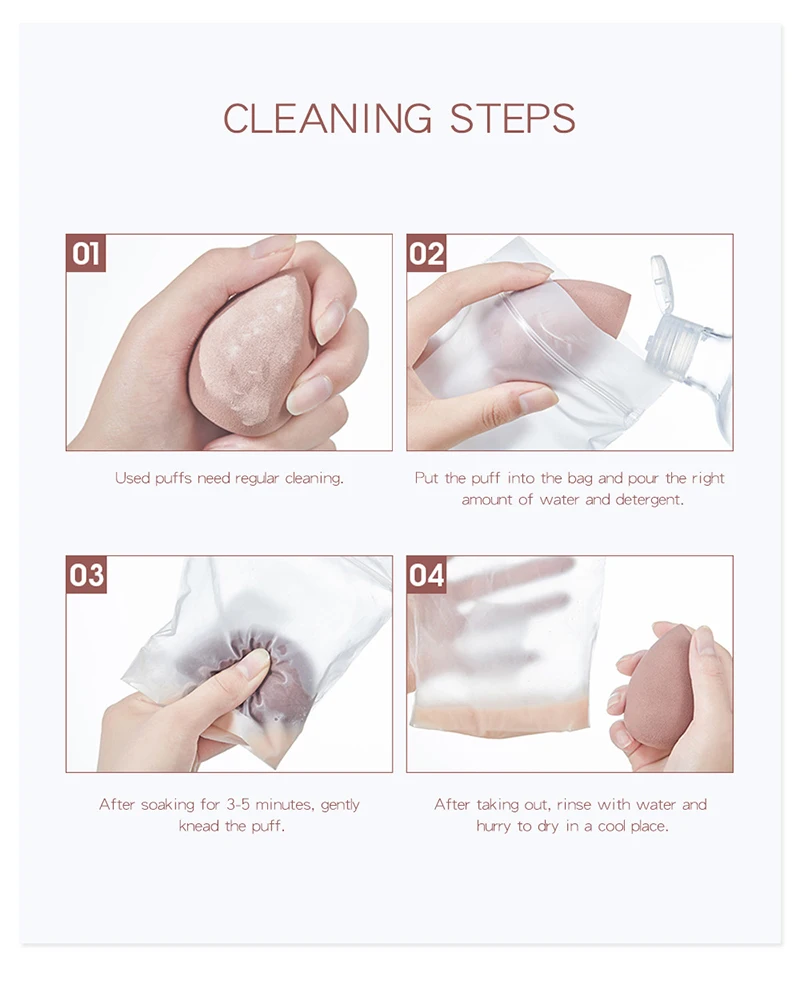 CLEANING STEPS

01

Used puffs need regular cleaning.

02

Put the puff into the bag and pour the right amount of water and detergent.

03

After soaking for 3-5 minutes, gently knead the puff.

04

After taking out, rinse with water and hurry to dry in a cool place.