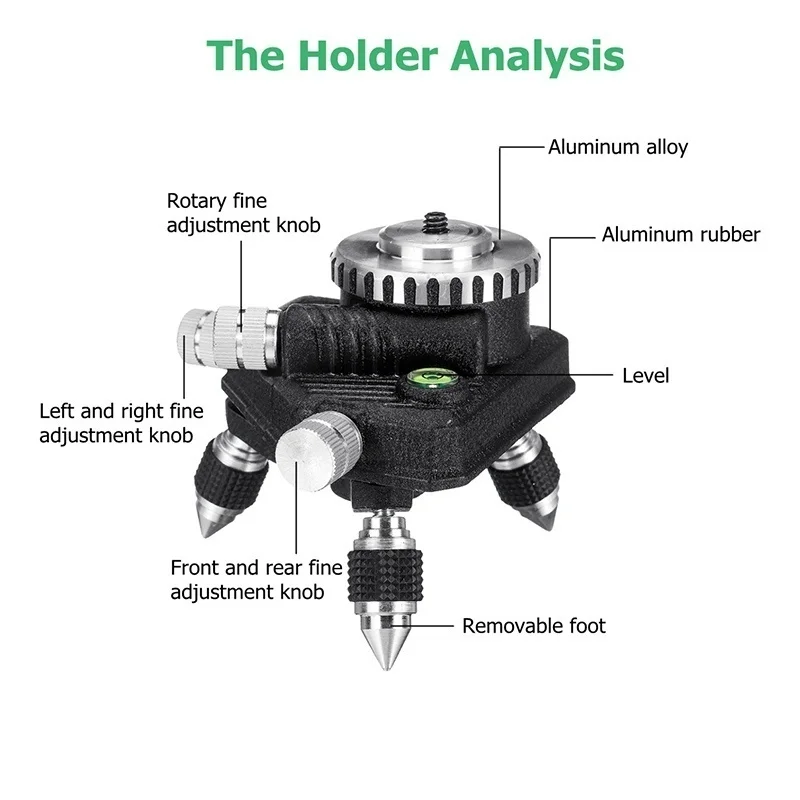 The Holder Analysis

Aluminum alloy

Rotary fine adjustment knob

Aluminum rubber

Level

Left and right fine adjustment knob

Front and rear fine adjustment knob

Removable foot