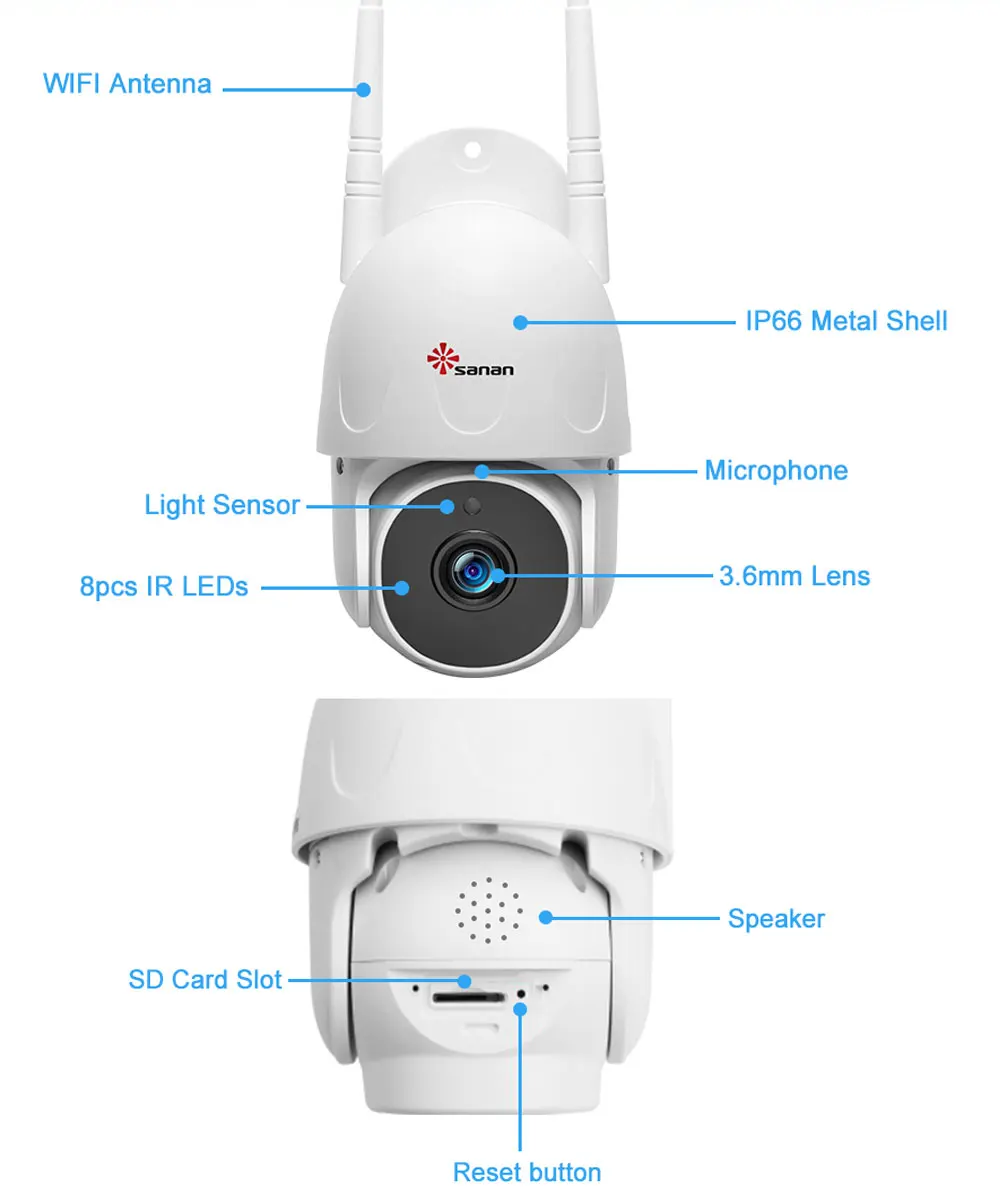 WIFI Antenna

IP66 Metal Shell

sanan

Microphone

Light Sensor

8pcs IR LEDs

3.6mm Lens

Speaker

SD Card Slot

Reset button