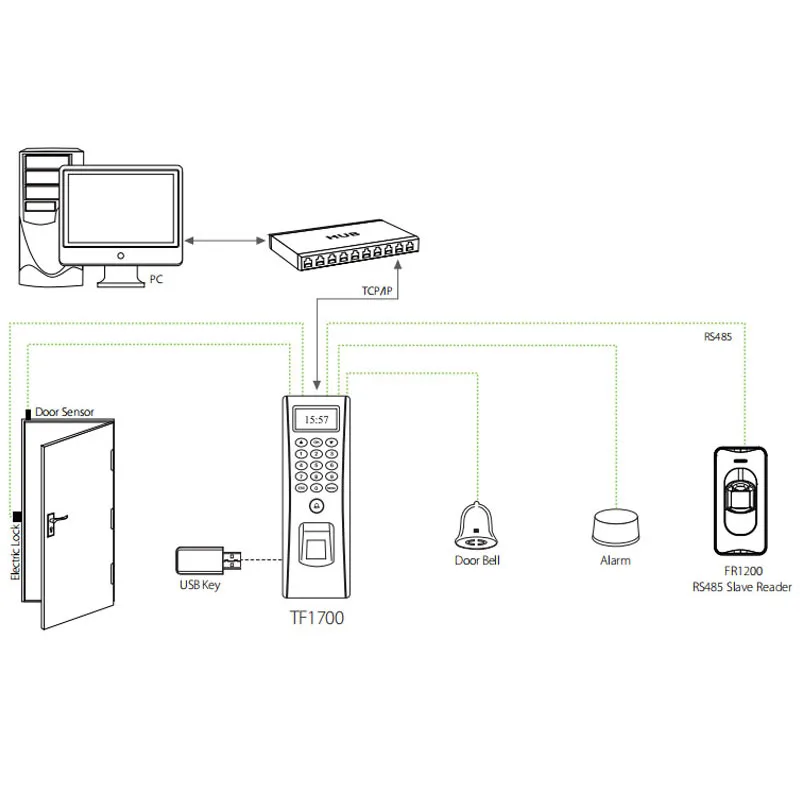 PC
HUB
TCP/IP
RS485
Door Sensor
Electric Lock
15:57
USB Key
TF1700
Door Bell
Alarm
FR1200
RS485 Slave Reader