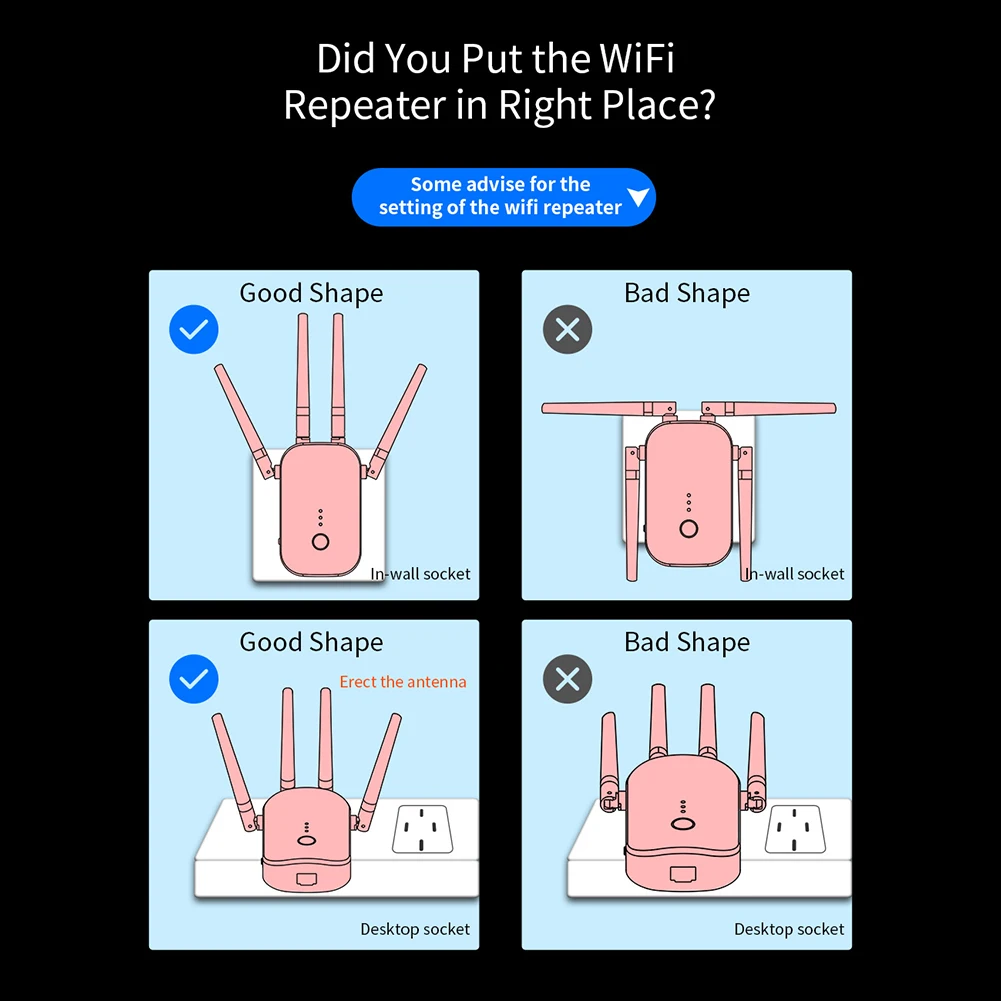 Did You Put the WiFi Repeater in Right Place?

Some advise for the setting of the wifi repeater

Good Shape

In-wall socket

Bad Shape

In-wall socket

Good Shape

Erect the antenna

Desktop socket

Bad Shape

Desktop socket