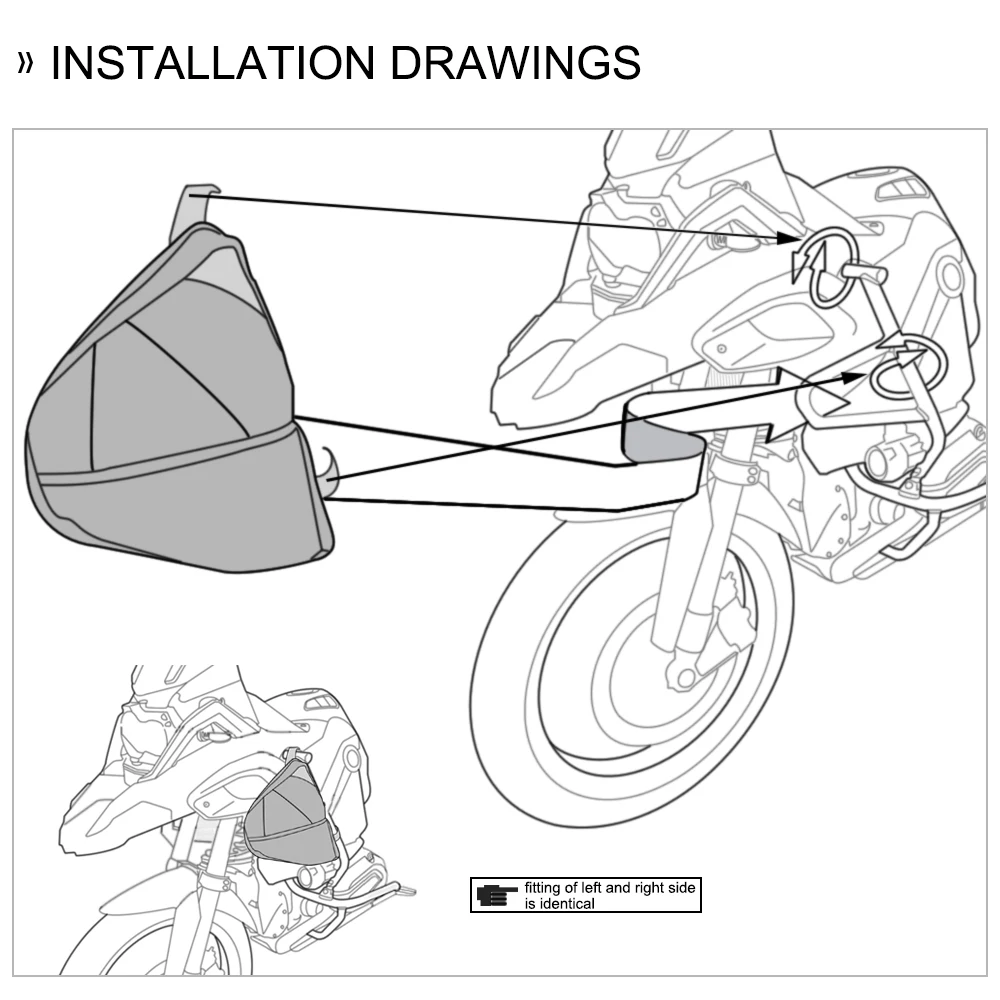 » INSTALLATION DRAWINGS

fitting of left and right side is identical