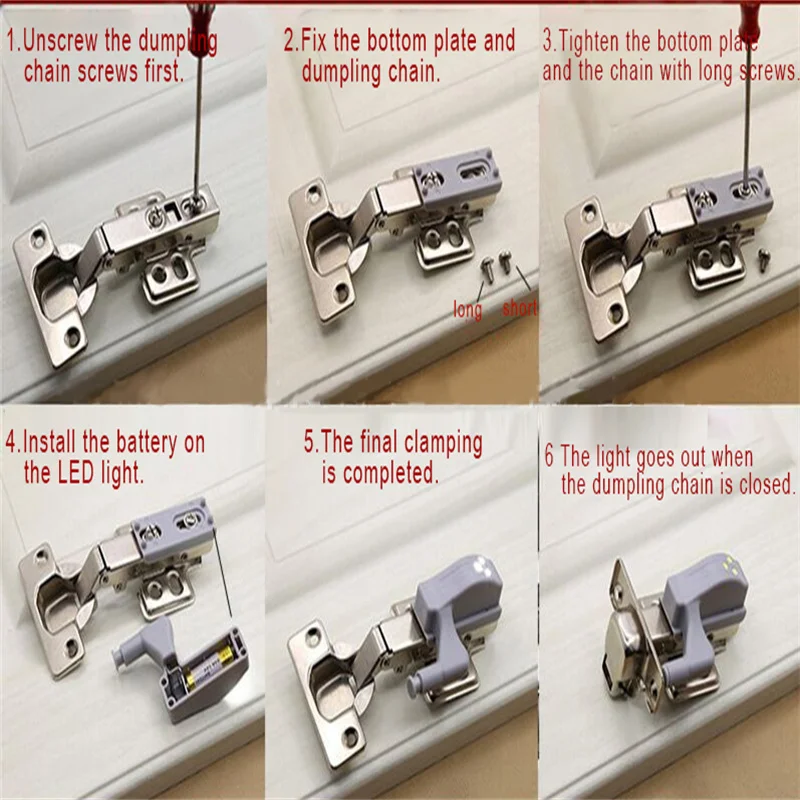 1.Unscrew the dumpling chain screws first.

2.Fix the bottom plate and dumpling chain.

long

short

3.Tighten the bottom plate and the chain with long screws.

4.Install the battery on the LED light.

5.The final clamping is completed.

6 The light goes out when the dumpling chain is closed.