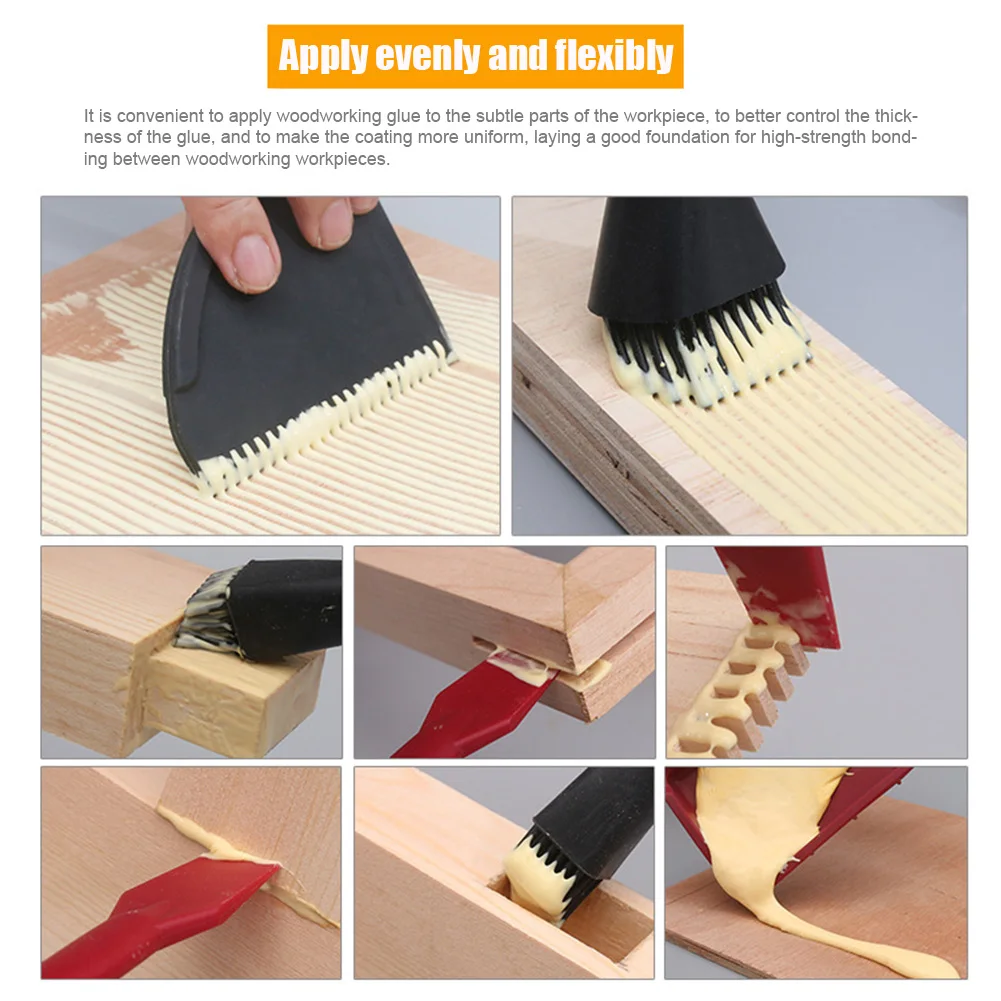 Apply evenly and flexibly

It is convenient to apply woodworking glue to the subtle parts of the workpiece, to better control the thickness of the glue, and to make the coating more uniform, laying a good foundation for high-strength bonding between woodworking workpieces.