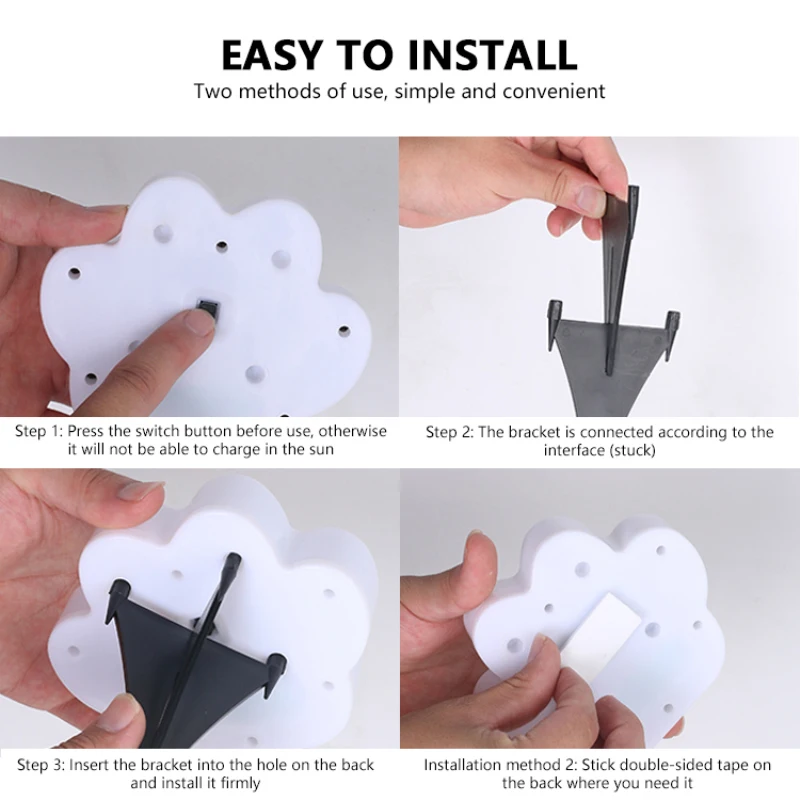 EASY TO INSTALL
Two methods of use, simple and convenient

Step 1: Press the switch button before use, otherwise it will not be able to charge in the sun

Step 2: The bracket is connected according to the interface (stuck)

Step 3: Insert the bracket into the hole on the back and install it firmly

Installation method 2: Stick double-sided tape on the back where you need it