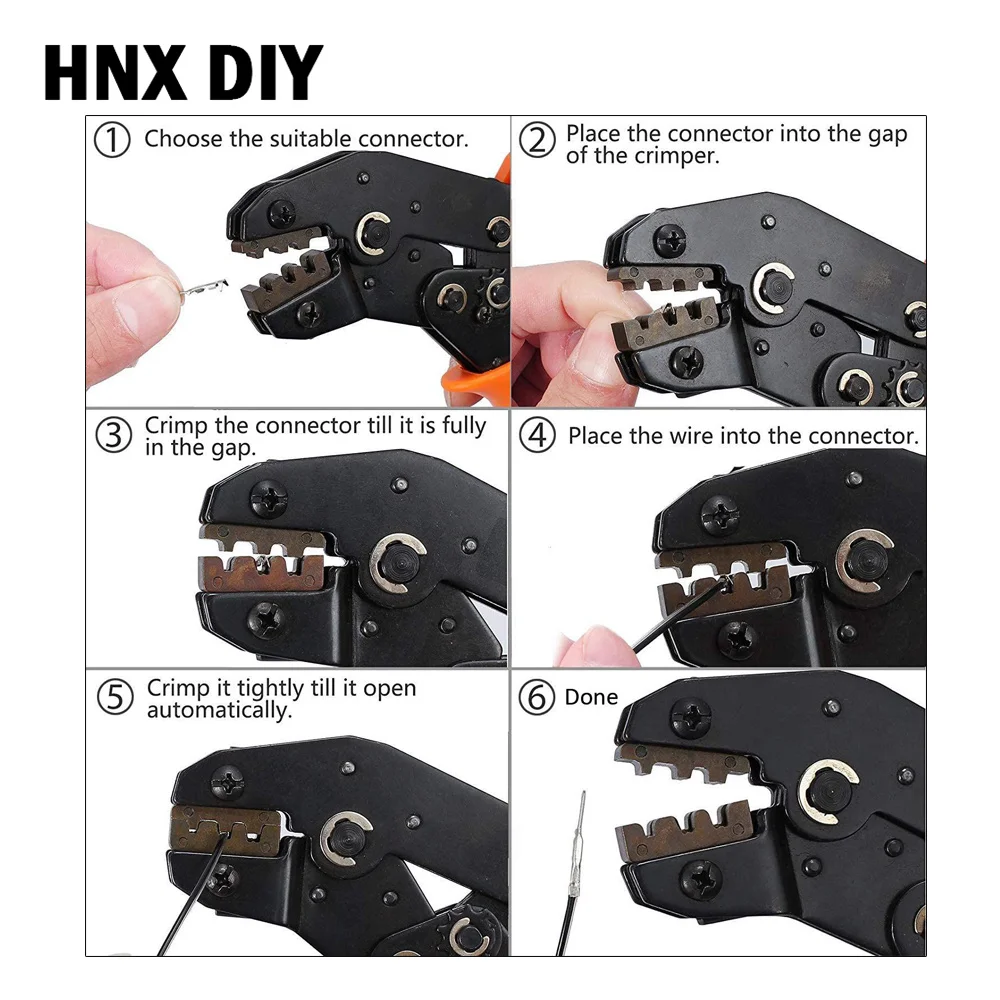 HNX DIY

① Choose the suitable connector.

② Place the connector into the gap of the crimper.

③ Crimp the connector till it is fully in the gap.

④ Place the wire into the connector.

⑤ Crimp it tightly till it open automatically.

⑥ Done