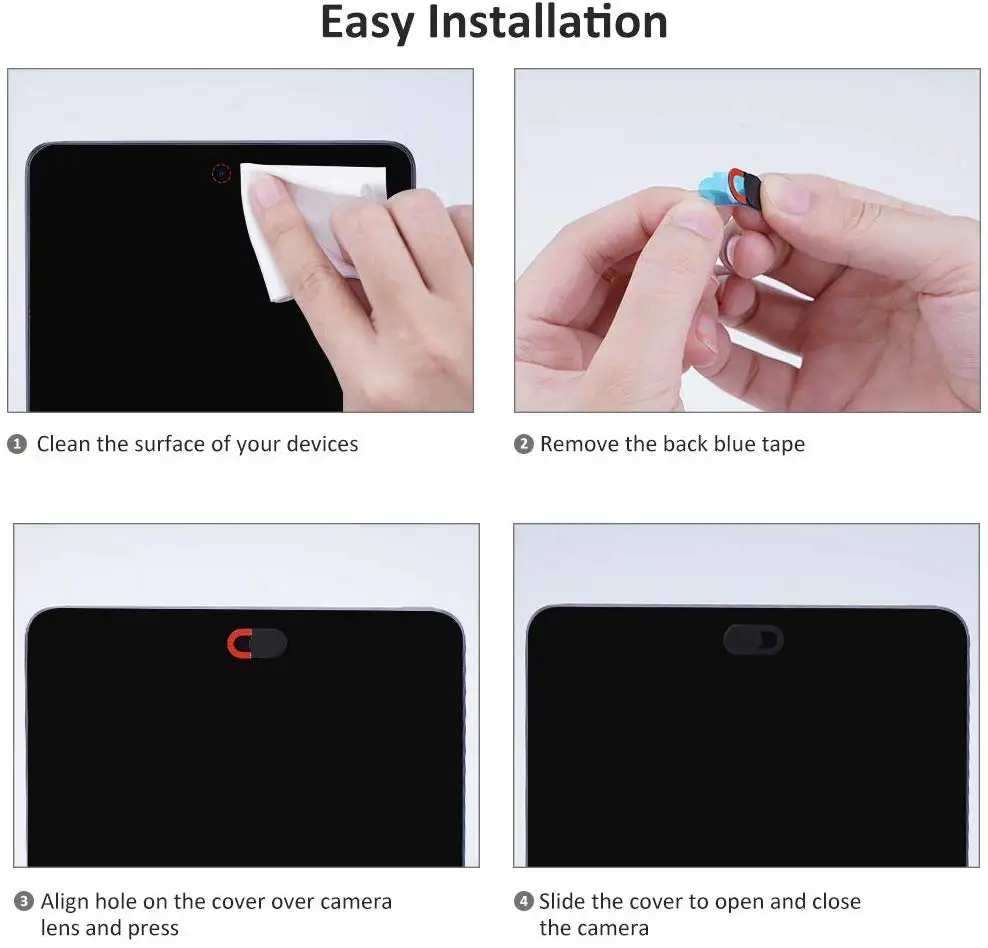 Easy Installation

1 Clean the surface of your devices

2 Remove the back blue tape

3 Align hole on the cover over camera lens and press

4 Slide the cover to open and close the camera