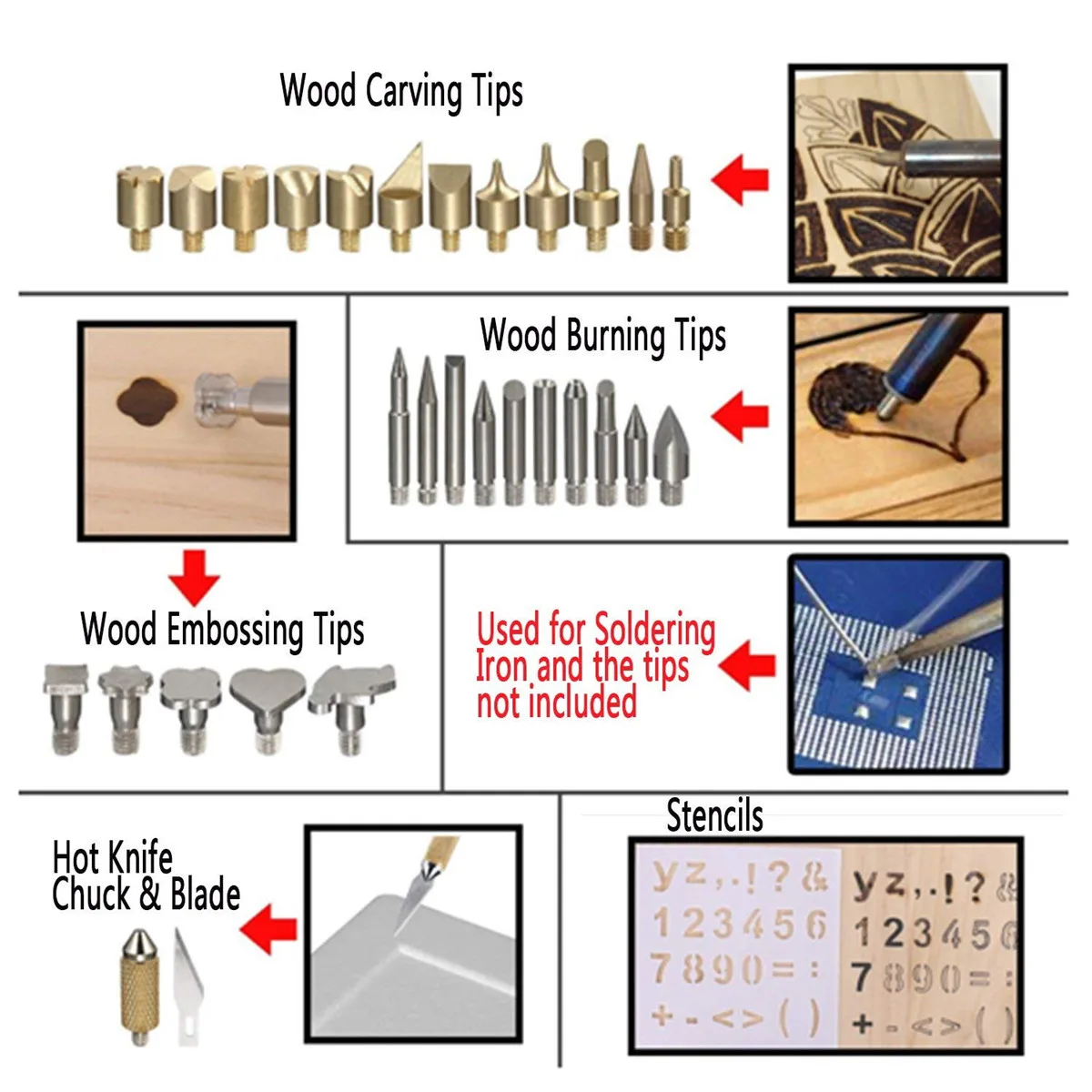 Wood Carving Tips

Wood Burning Tips

Wood Embossing Tips

Used for Soldering Iron and the tips not included

Hot Knife Chuck & Blade

Stencils

yz,.!?&
123456
7890=:
+-<>()

yz,.!?&
123456
7890=:
+-<>()