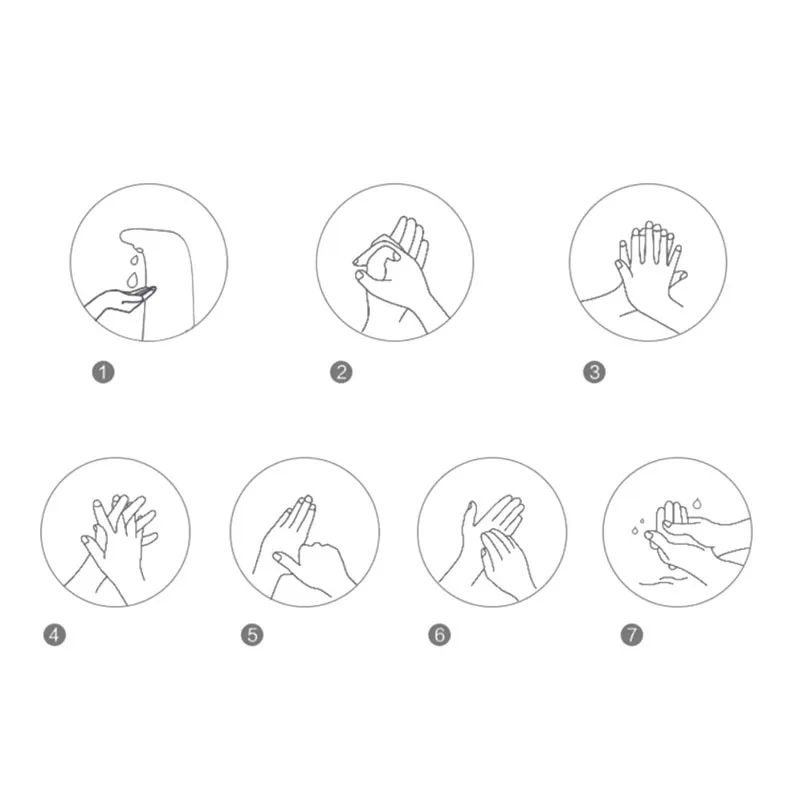 1

2

3

4

5

6

7