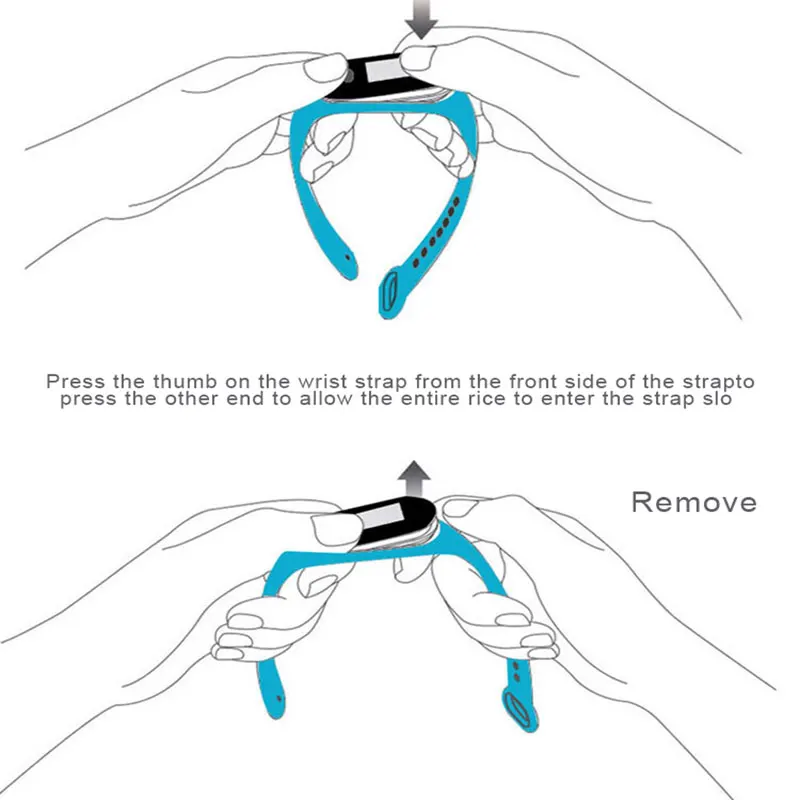 Press the thumb on the wrist strap from the front side of the strapto press the other end to allow the entire rice to enter the strap slo

Remove