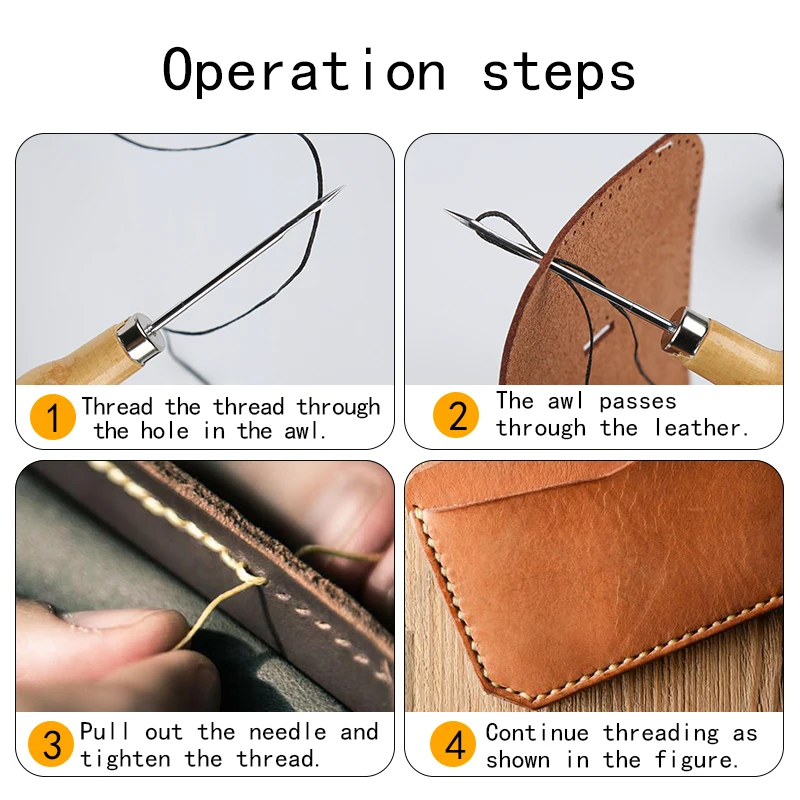 Operation steps

1 Thread the thread through the hole in the awl.

2 The awl passes through the leather.

3 Pull out the needle and tighten the thread.

4 Continue threading as shown in the figure.