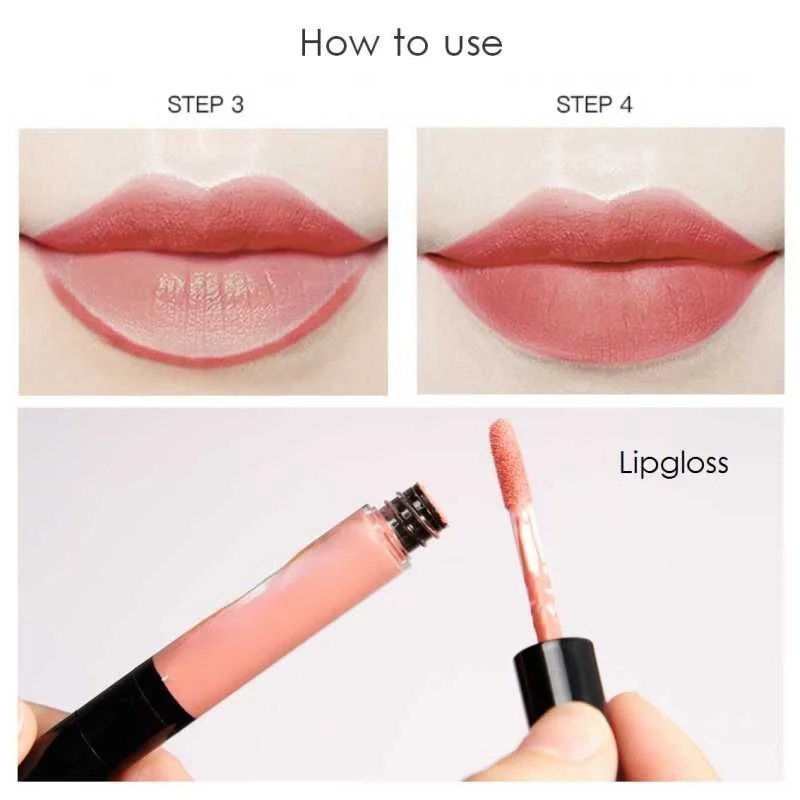 How to use

STEP 3

STEP 4

Lipgloss