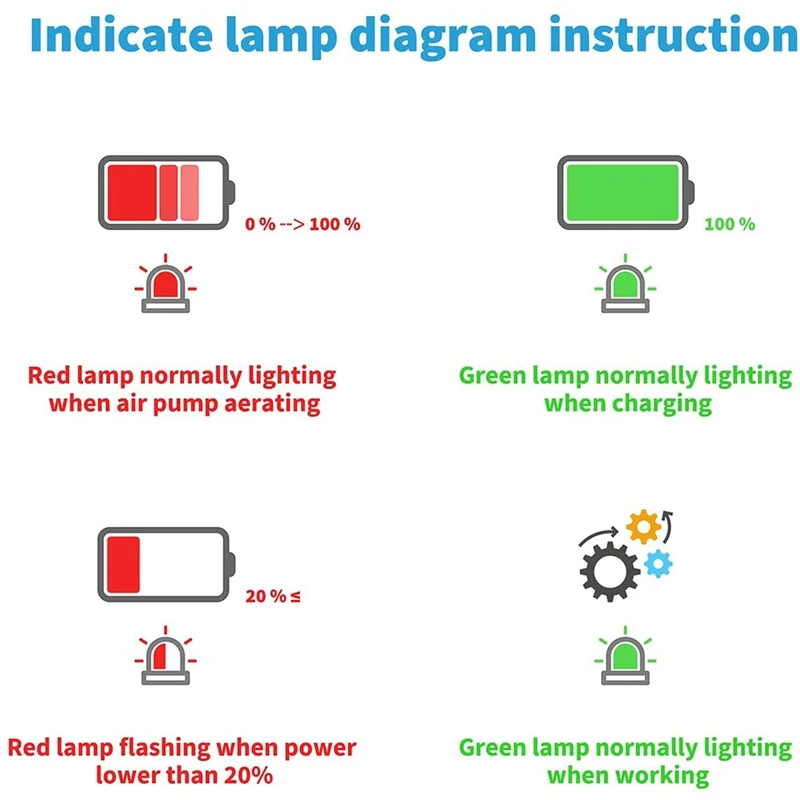 Indicate lamp diagram instruction

0 % --> 100 %

Red lamp normally lighting when air pump aerating

100 %

Green lamp normally lighting when charging

20 % ≤

Red lamp flashing when power lower than 20%

Green lamp normally lighting when working