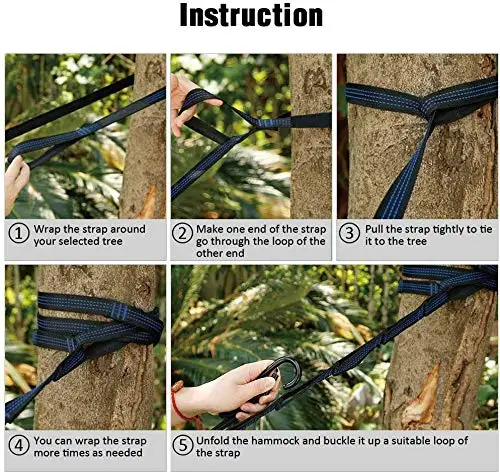 Instruction

① Wrap the strap around your selected tree

② Make one end of the strap go through the loop of the other end

③ Pull the strap tightly to tie it to the tree

④ You can wrap the strap more times as needed

⑤ Unfold the hammock and buckle it up a suitable loop of the strap