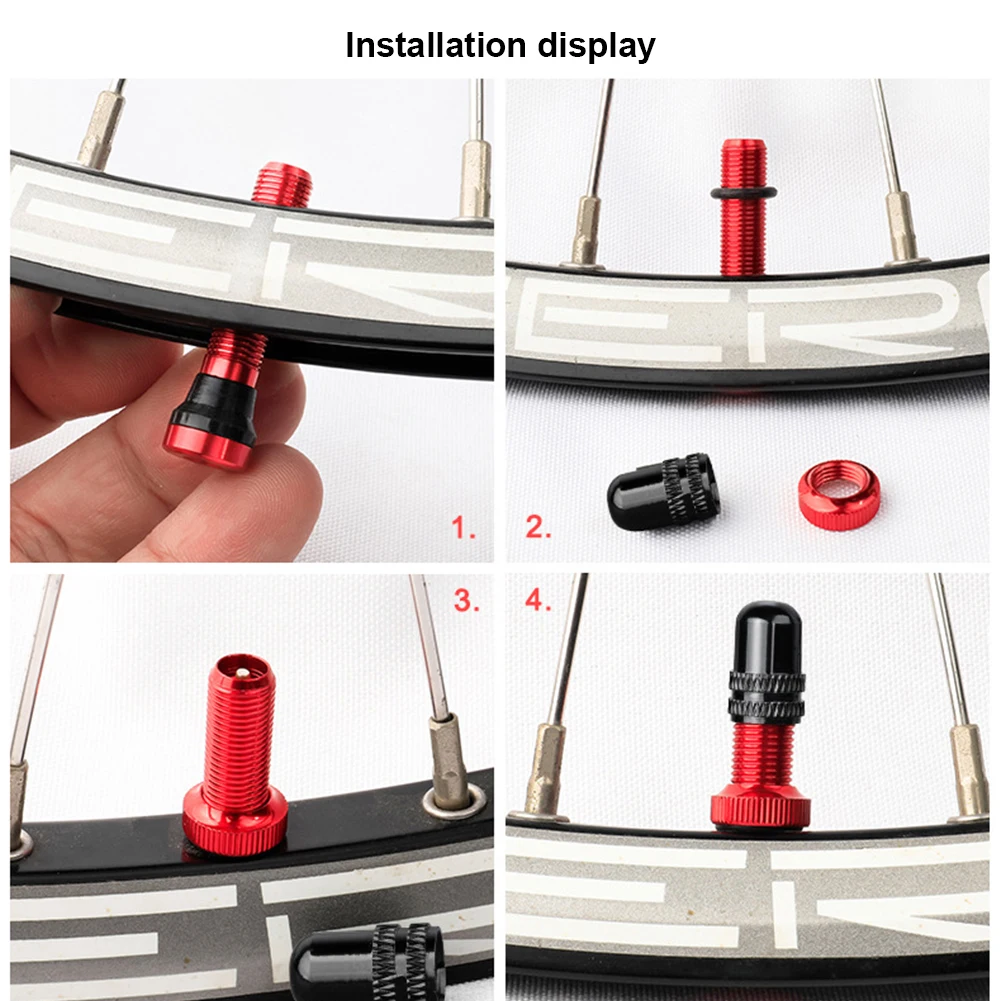 Installation display

1.

2.

3.

4.