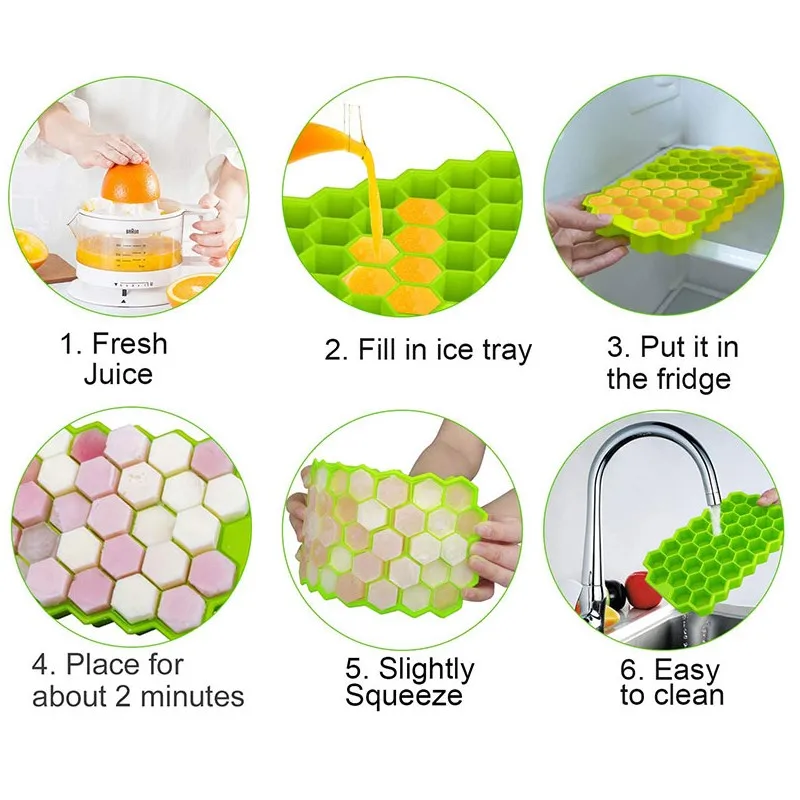 BRAUN

1. Fresh Juice

2. Fill in ice tray

3. Put it in the fridge

4. Place for about 2 minutes

5. Slightly Squeeze

6. Easy to clean