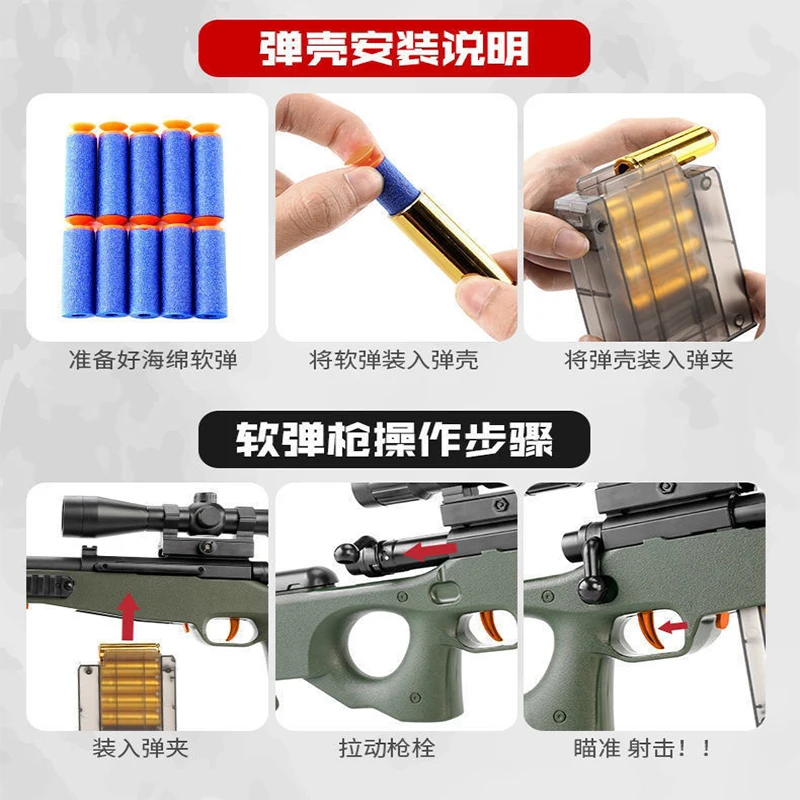 弹壳安装说明

准备好海绵软弹

将软弹装入弹壳

将弹壳装入弹夹

软弹枪操作步骤

装入弹夹

拉动枪栓

瞄准 射击！！