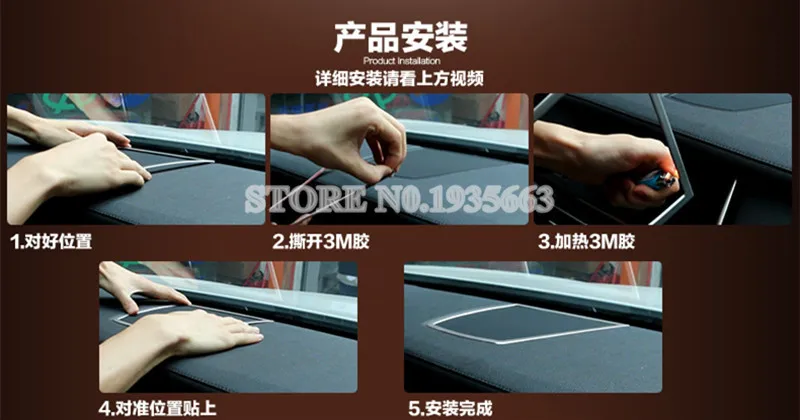 产品安装
Product Installation
详细安装请看上方视频

STORE NO.1935663

1.对好位置

2.撕开3M胶

3.加热3M胶

4.对准位置贴上

5.安装完成