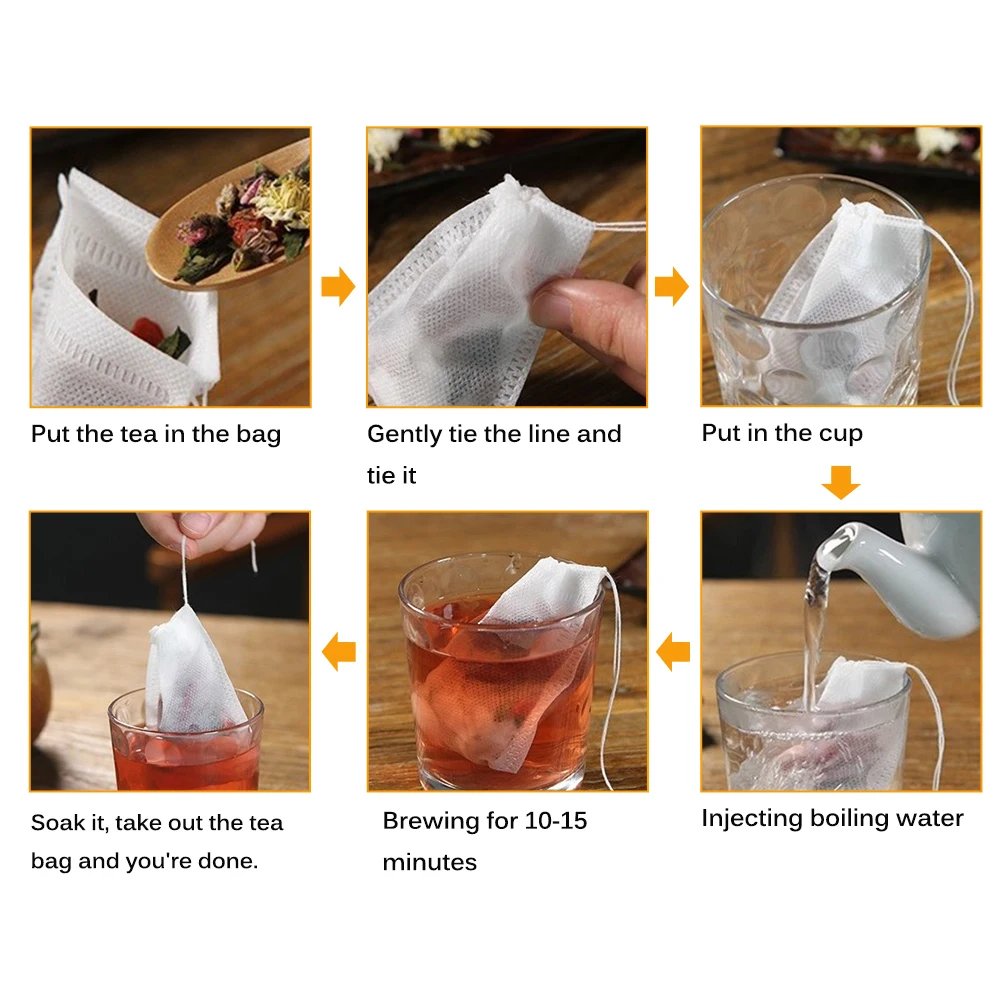 Put the tea in the bag

Gently tie the line and tie it

Put in the cup

Injecting boiling water

Brewing for 10-15 minutes

Soak it, take out the tea bag and you're done.