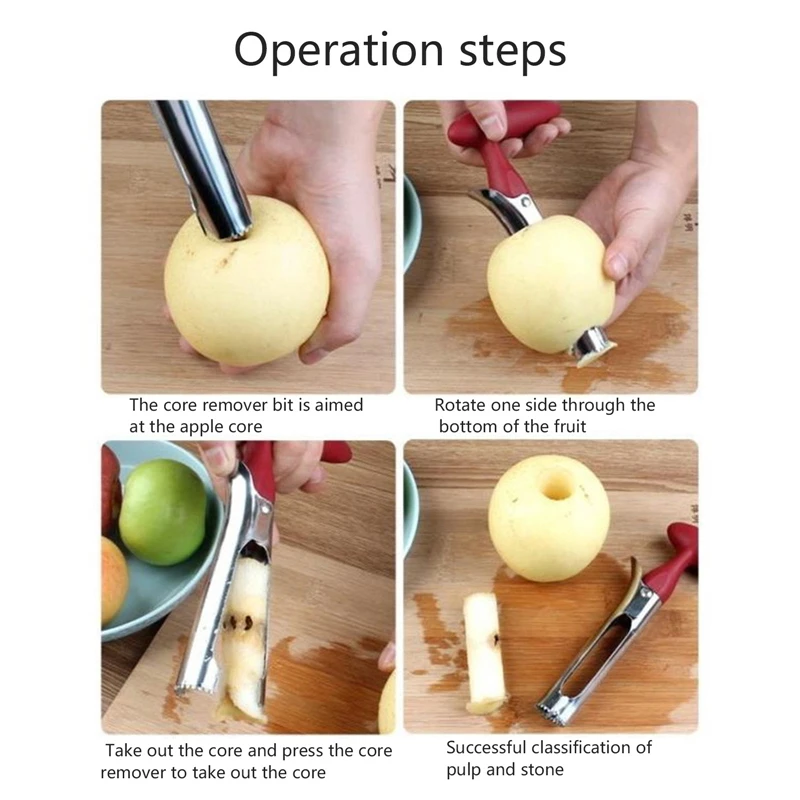 Operation steps

The core remover bit is aimed at the apple core

Rotate one side through the bottom of the fruit

Take out the core and press the core remover to take out the core

Successful classification of pulp and stone