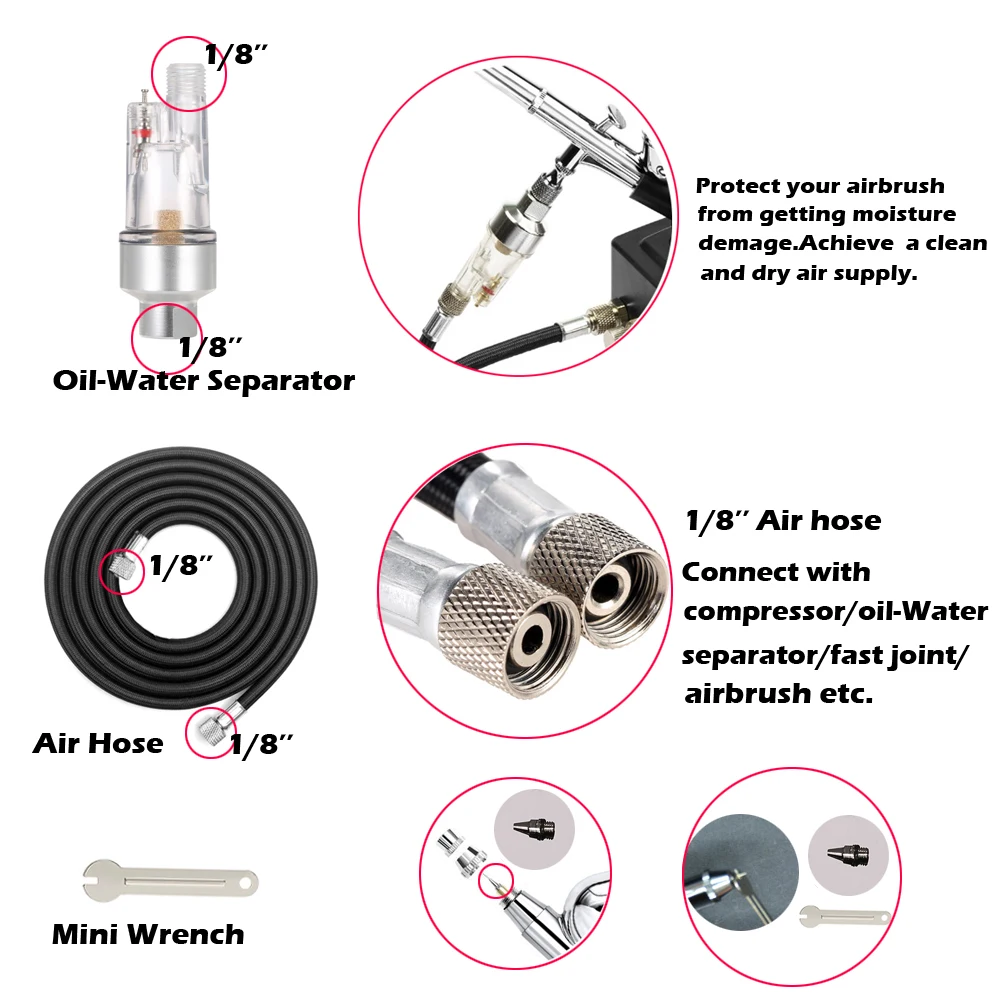 1/8″

1/8″
Oil-Water Separator

Protect your airbrush from getting moisture demage.Achieve a clean and dry air supply.

1/8″

Air Hose 1/8″

1/8″ Air hose

Connect with compressor/oil-Water separator/fast joint/ airbrush etc.

Mini Wrench