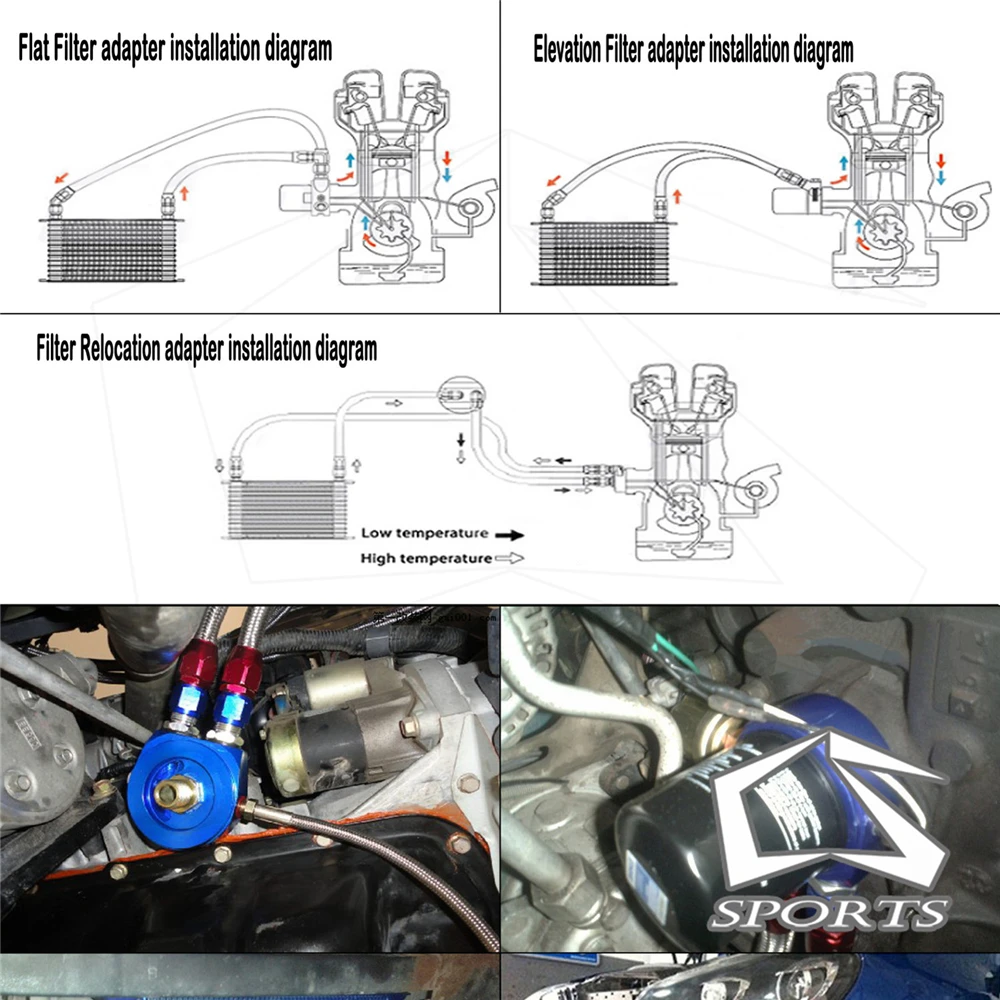 Flat Filter adapter installation diagram

Elevation Filter adapter installation diagram

Filter Relocation adapter installation diagram

Low temperature

High temperature

SPORTS