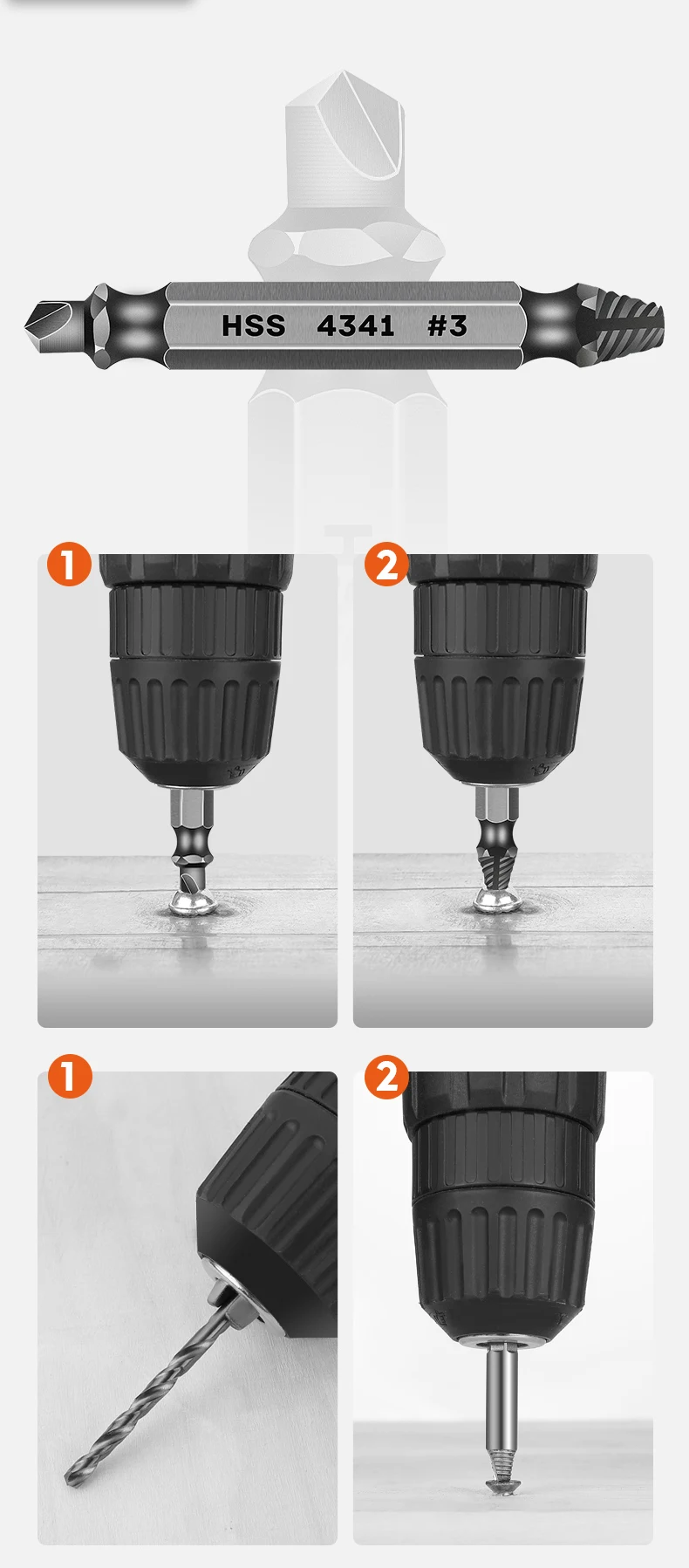 HSS 4341 #3

1

2

1

2