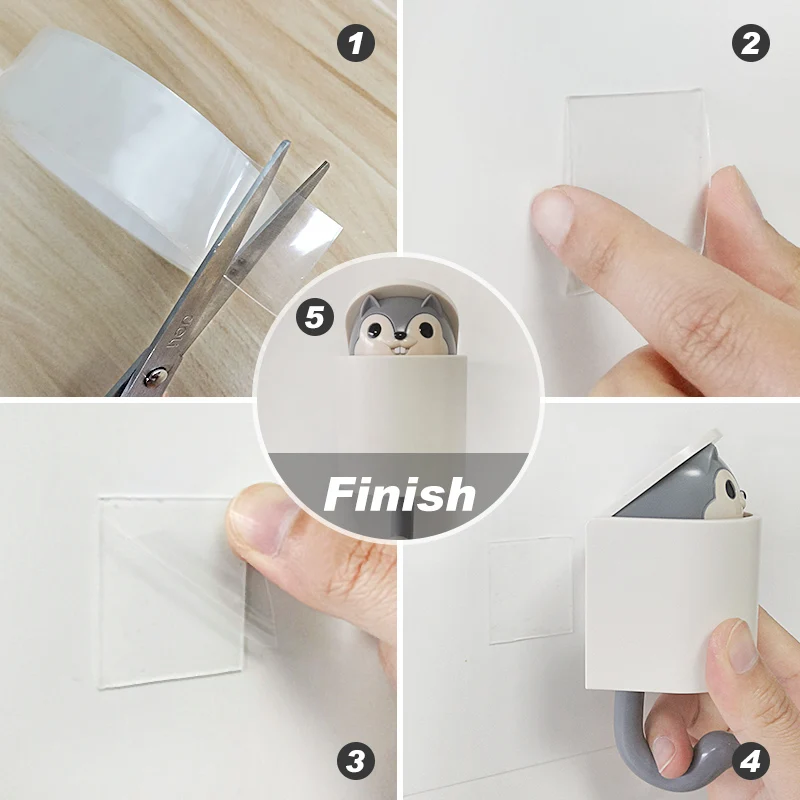 1

2

5

Finish

3

4